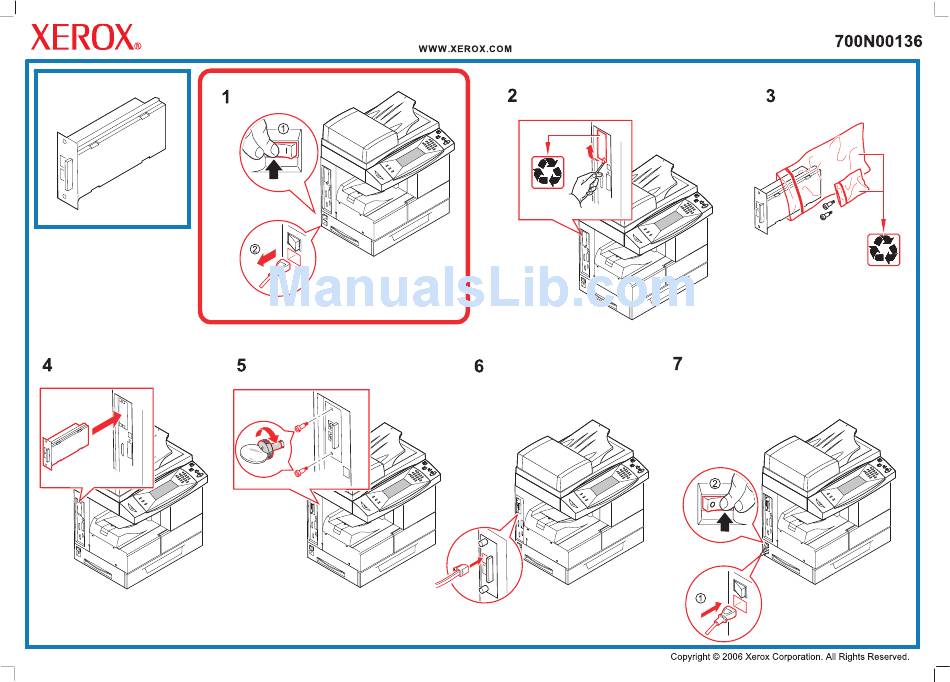 XEROX®

WWW.XEROX.COM

700N00136

1

①

②

2

3

ManualsLib.com

4

5

6

7

②

①

Copyright © 2006 Xerox Corporation. All Rights Reserved.