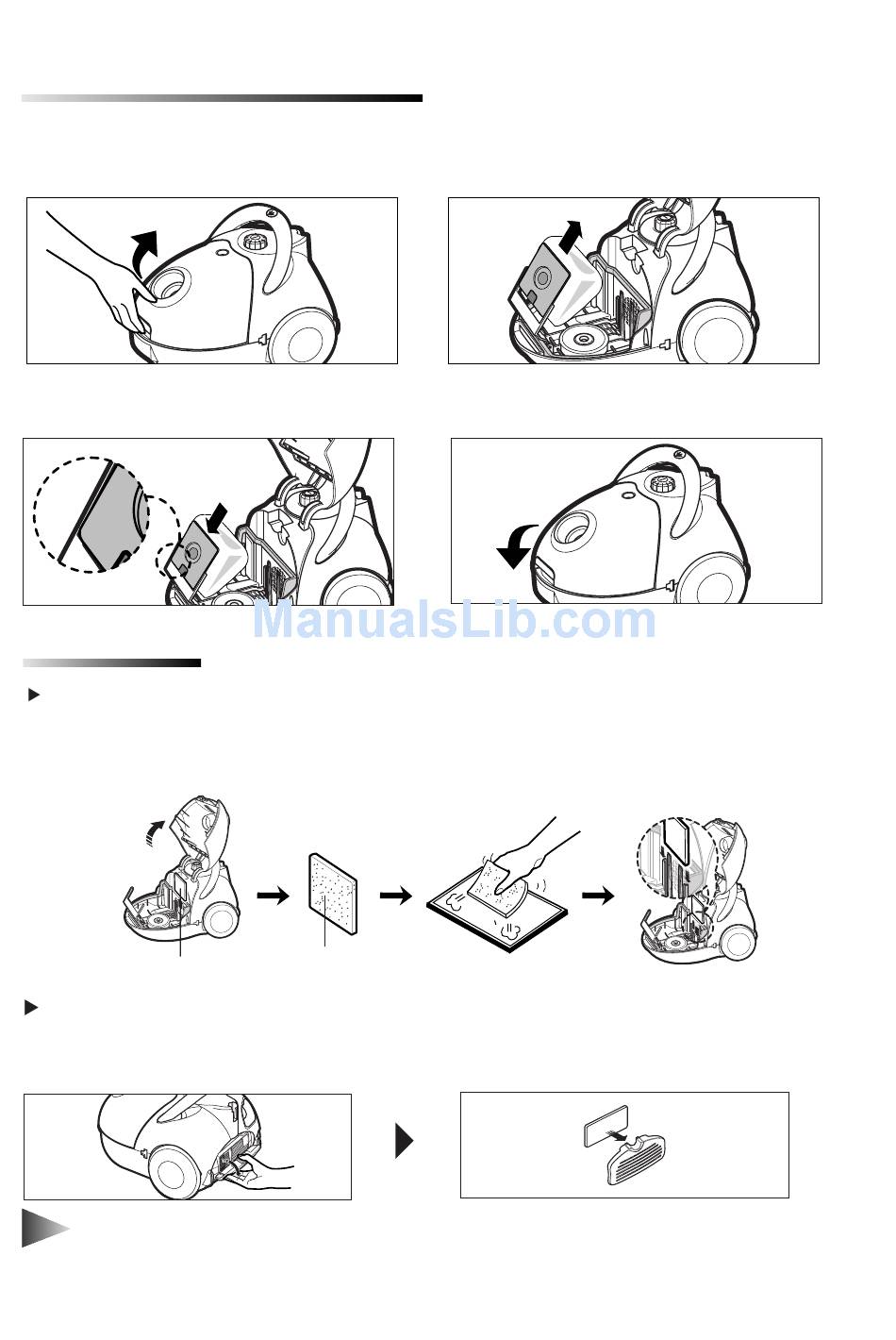 ManualsLib.com