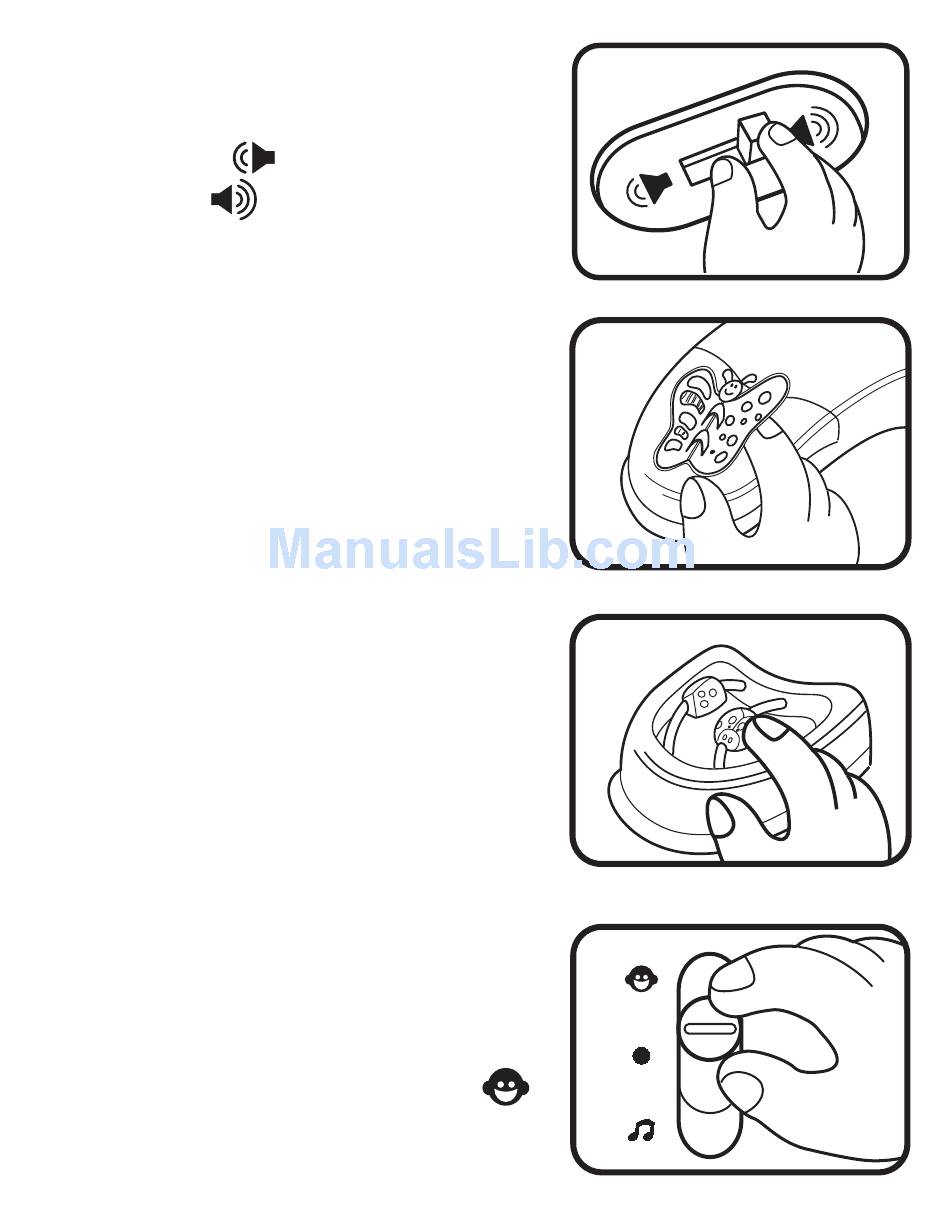 ManualsLib.com