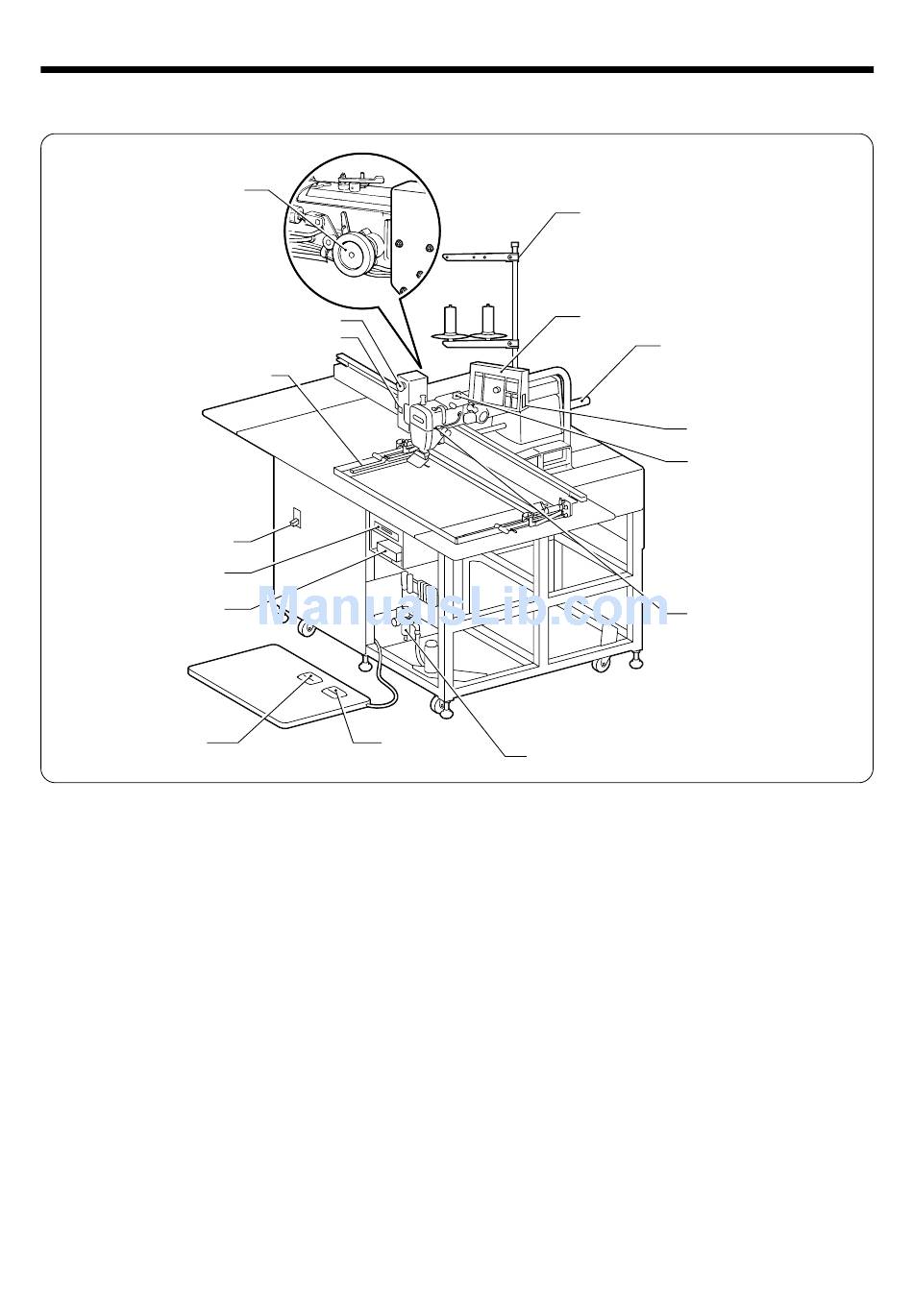 ManualsLib.com