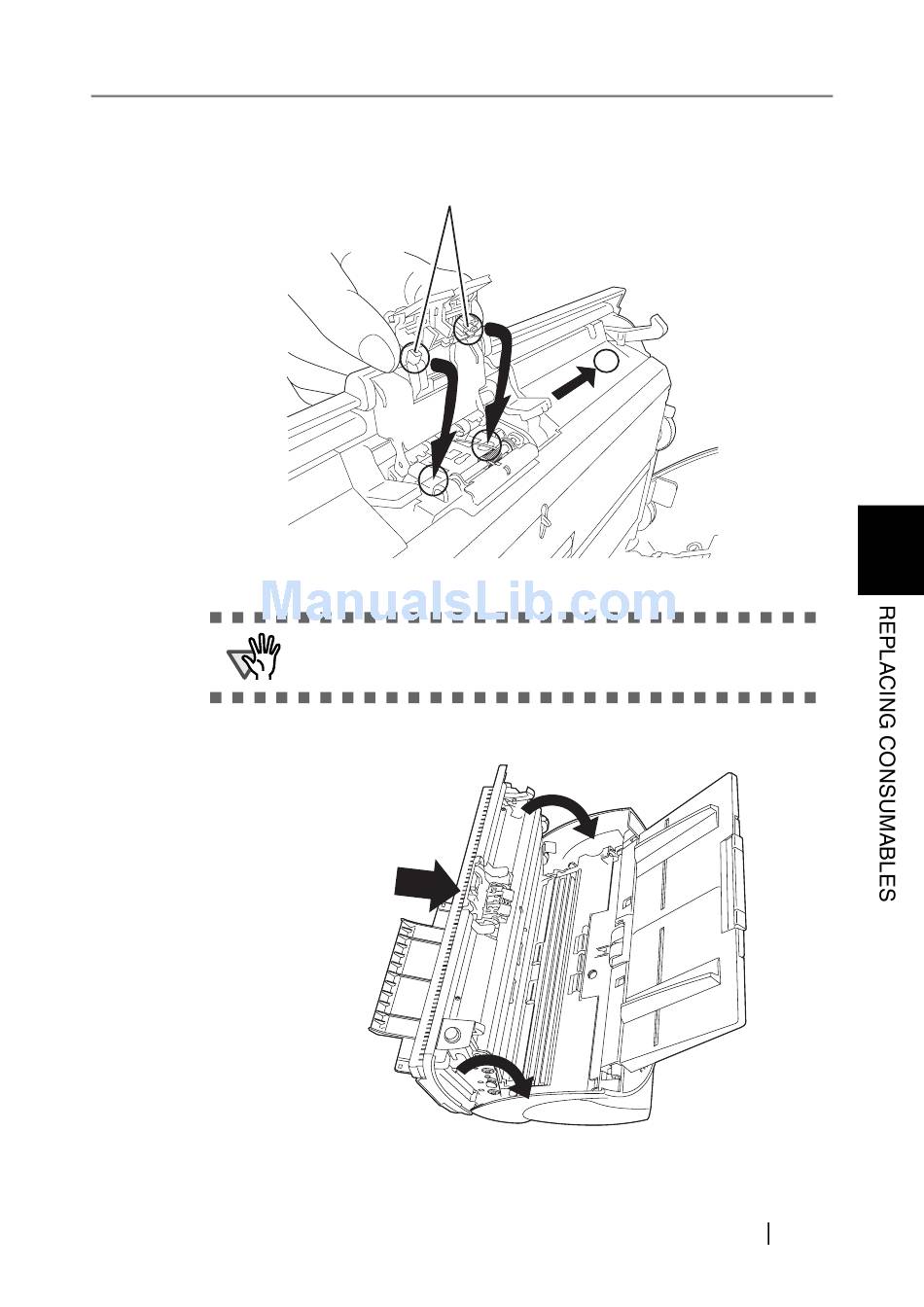 ManualsLib.com

REPLACING CONSUMABLES