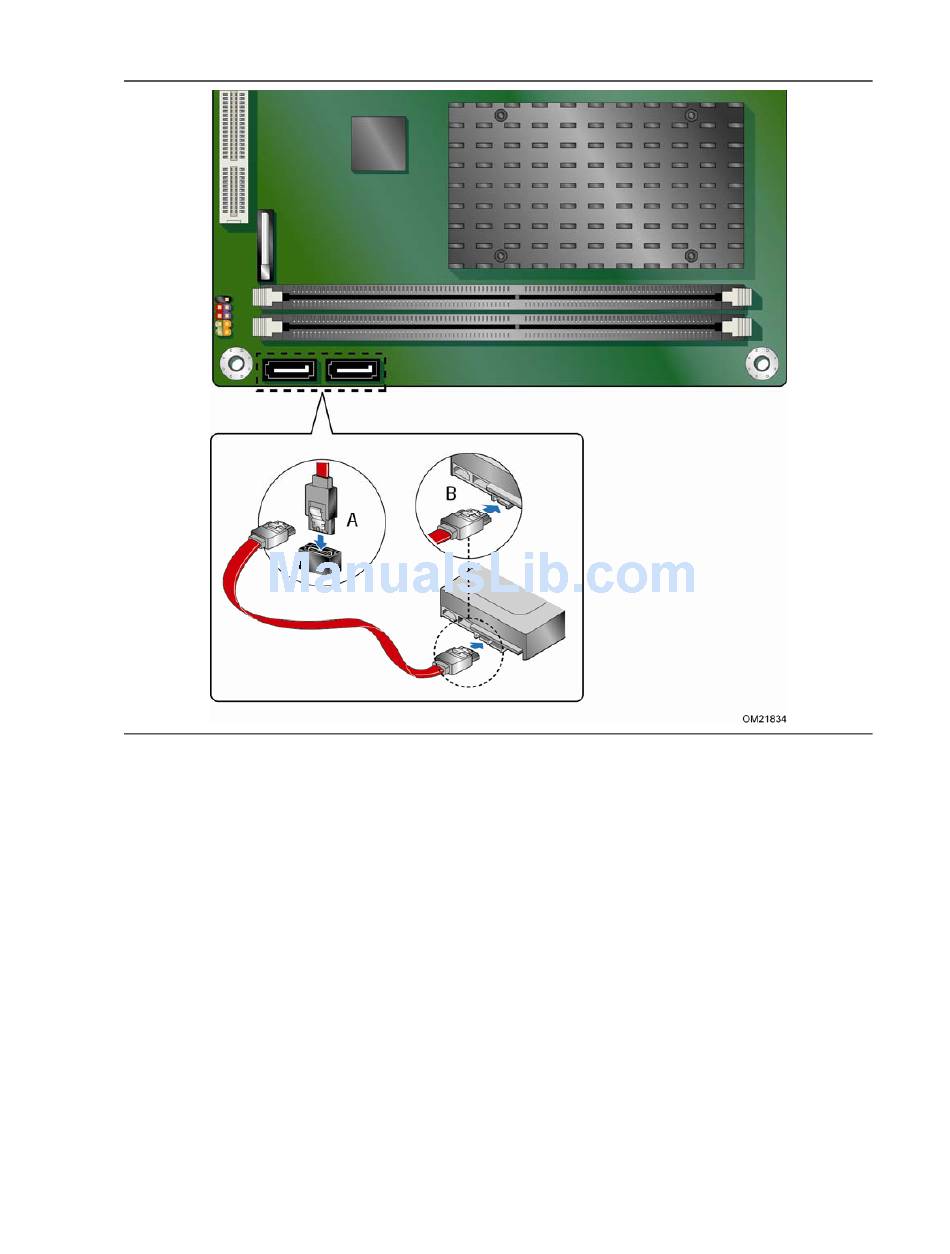 A

B

ManualsLib.com

OM21834