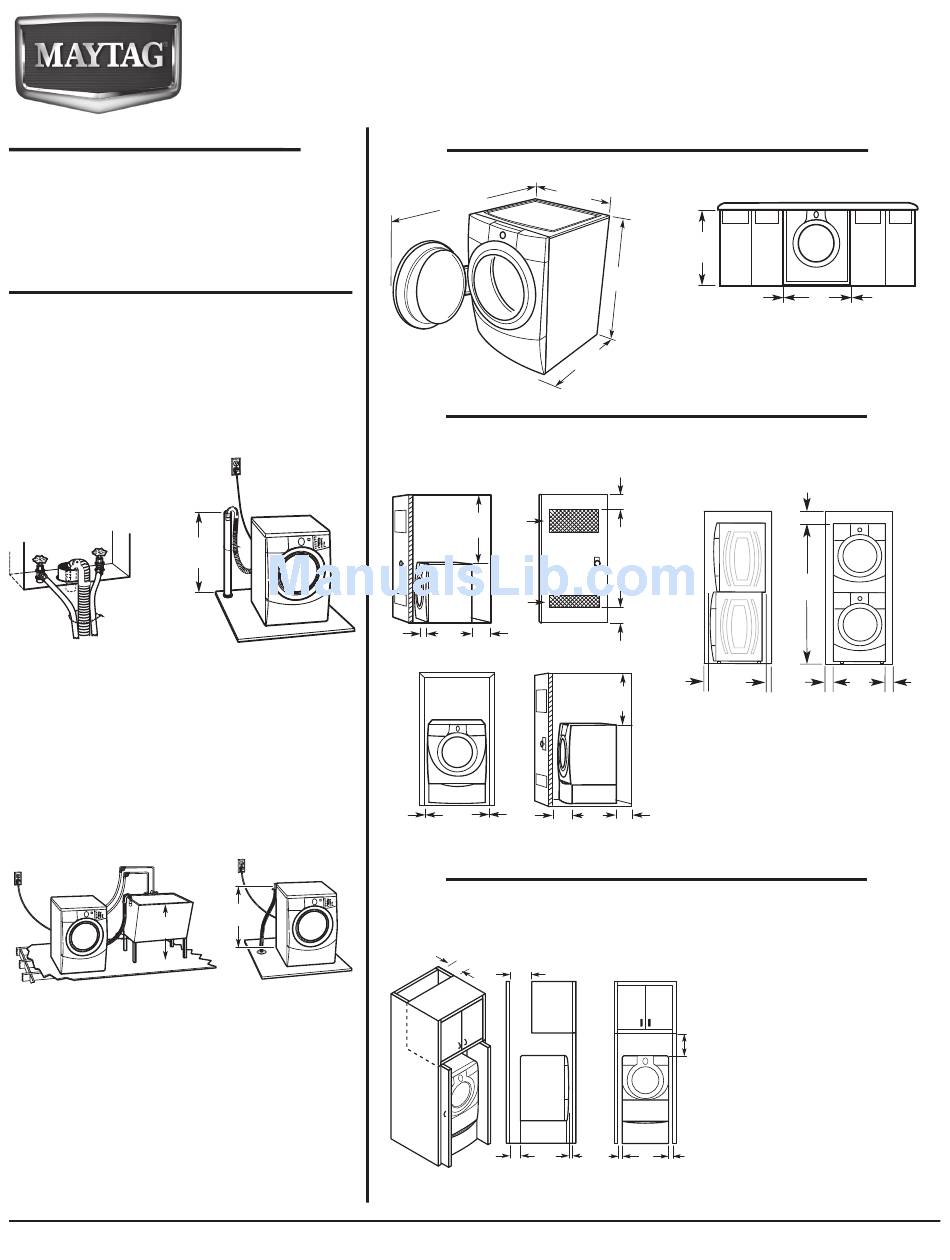 MAYTAG

ManualsLib.com