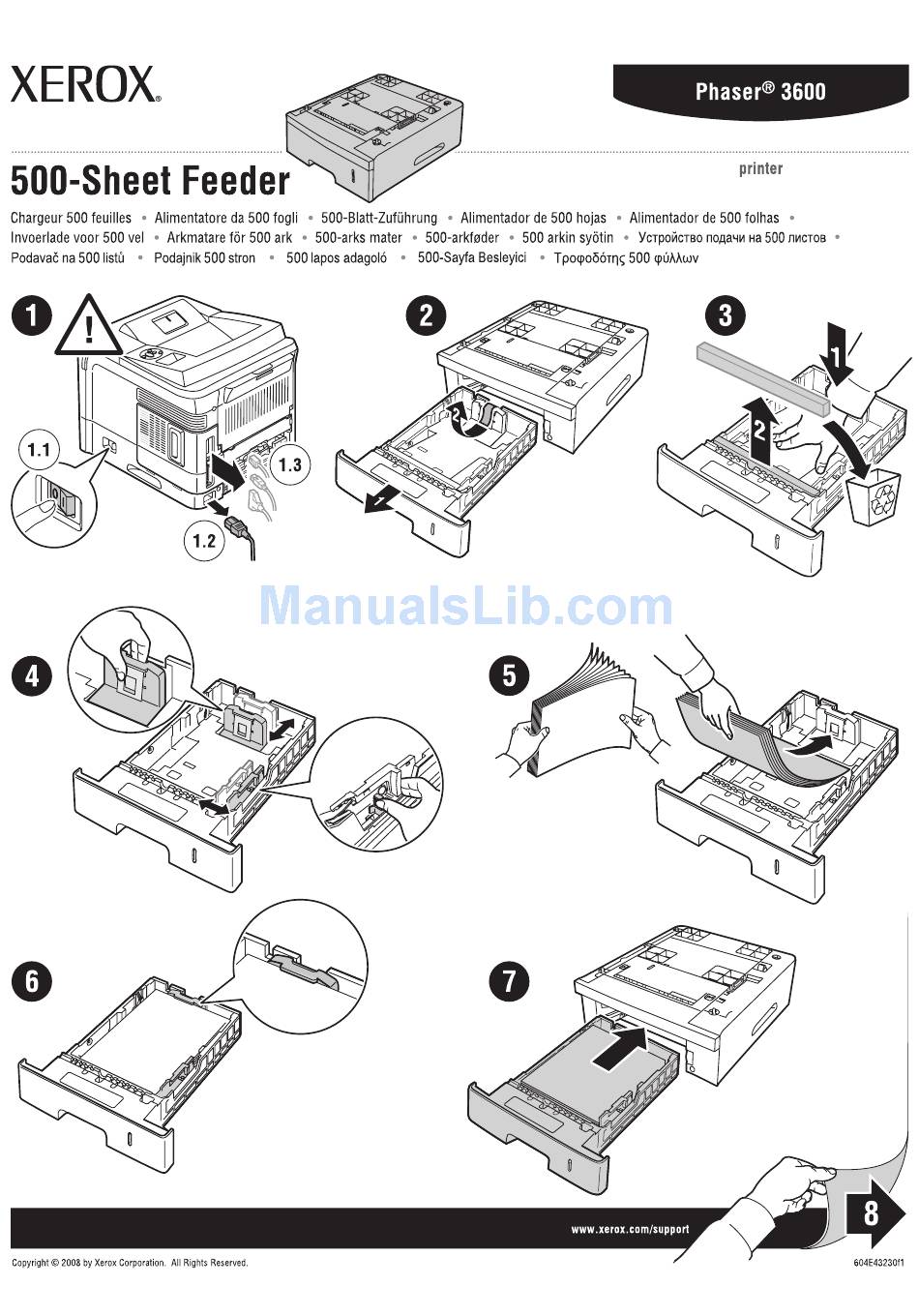 XEROX®

Phaser® 3600

printer

500-Sheet Feeder

Chargeur 500 feuilles • Alimentatore da 500 fogli • 500-Blatt-Zuführung • Alimentador de 500 hojas • Alimentador de 500 folhas • Invoerlade voor 500 vel • Arkmatare för 500 ark • 500-arks mater • 500-arkføder • 500 arkin syötin • Устройство подачи на 500 листов • Podavač na 500 listů • Podajnik 500 stron • 500 lapos adagoló • 500-Sayfa Besleyici • Τροφοδότης 500 φύλλων

1

1.1

1.2

1.3

2

2

3

1

2

ManualsLib.com

4

5

6

7

www.xerox.com/support

8

Copyright © 2008 by Xerox Corporation. All Rights Reserved.

604E43230f1