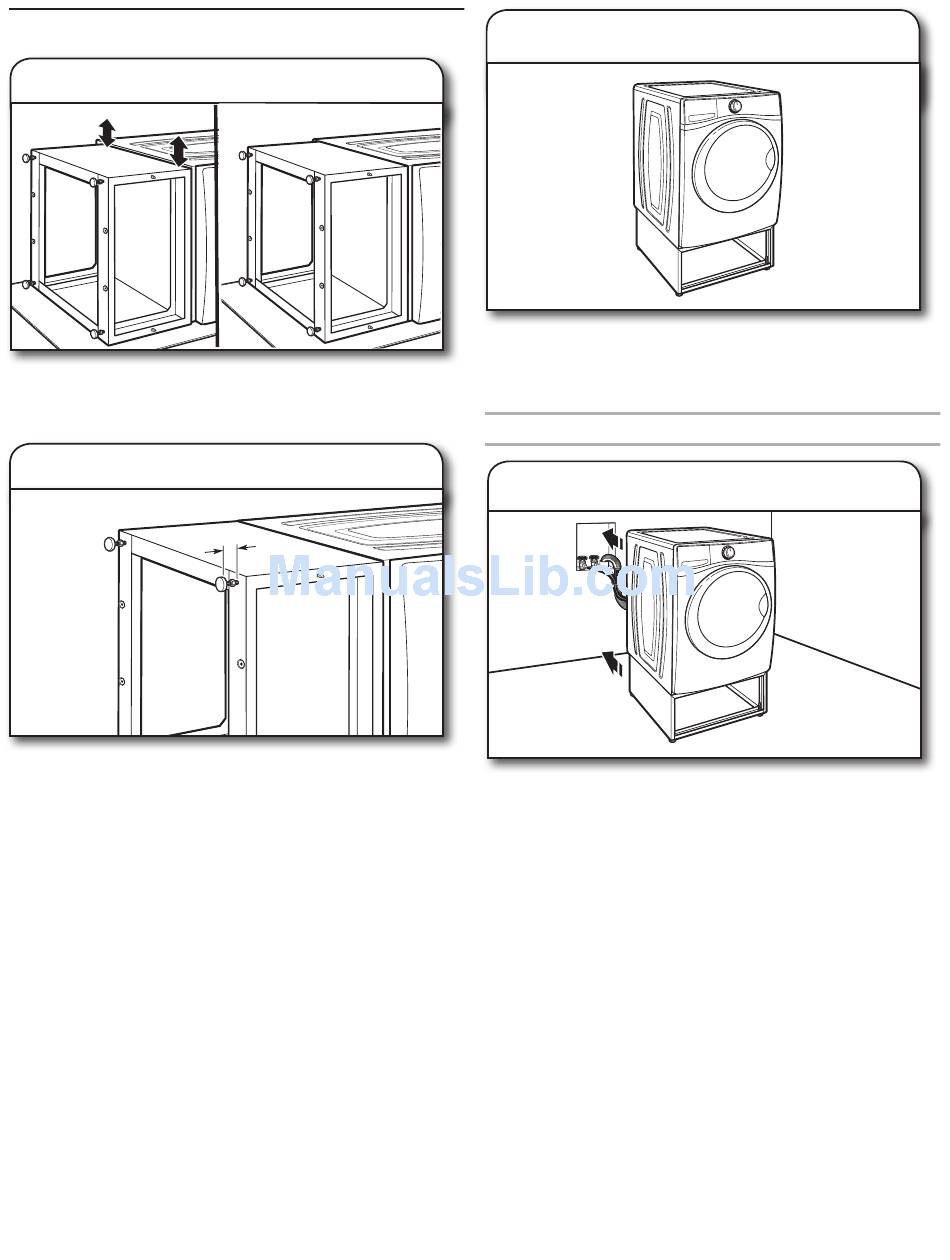 ManualsLib.com