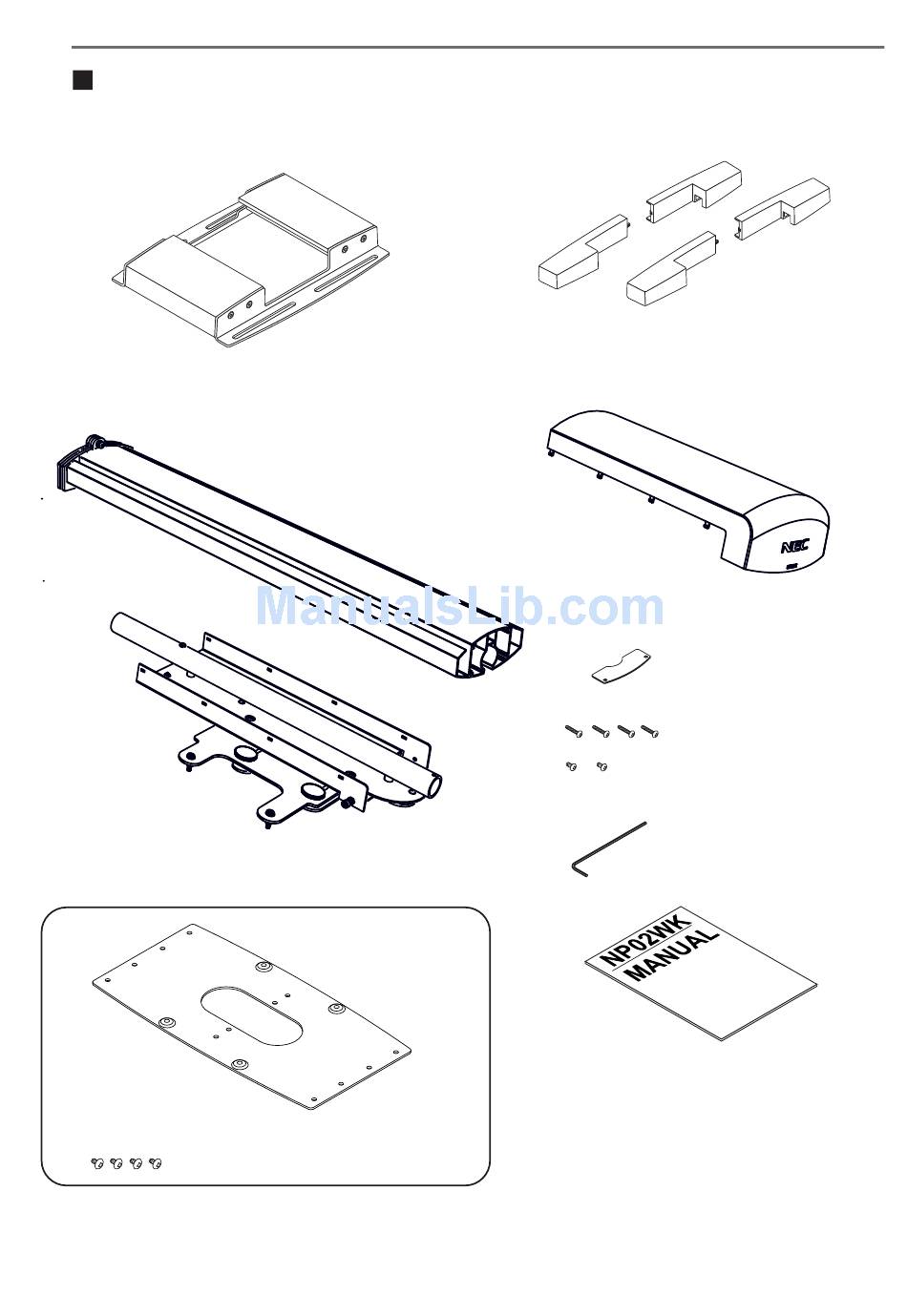 NEC

ManualsLib.com

NP02WK
MANUAL