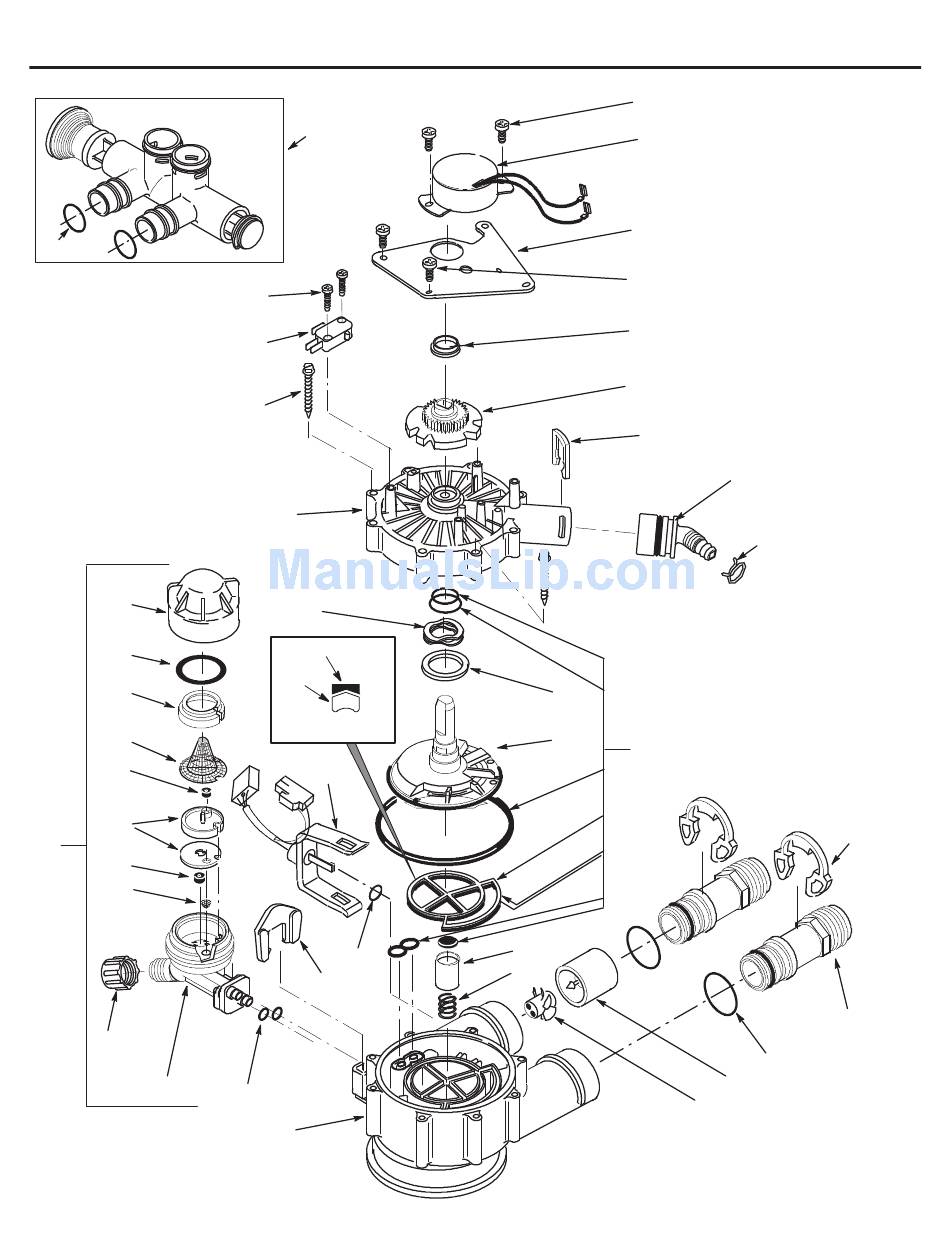 ManualsLib.com