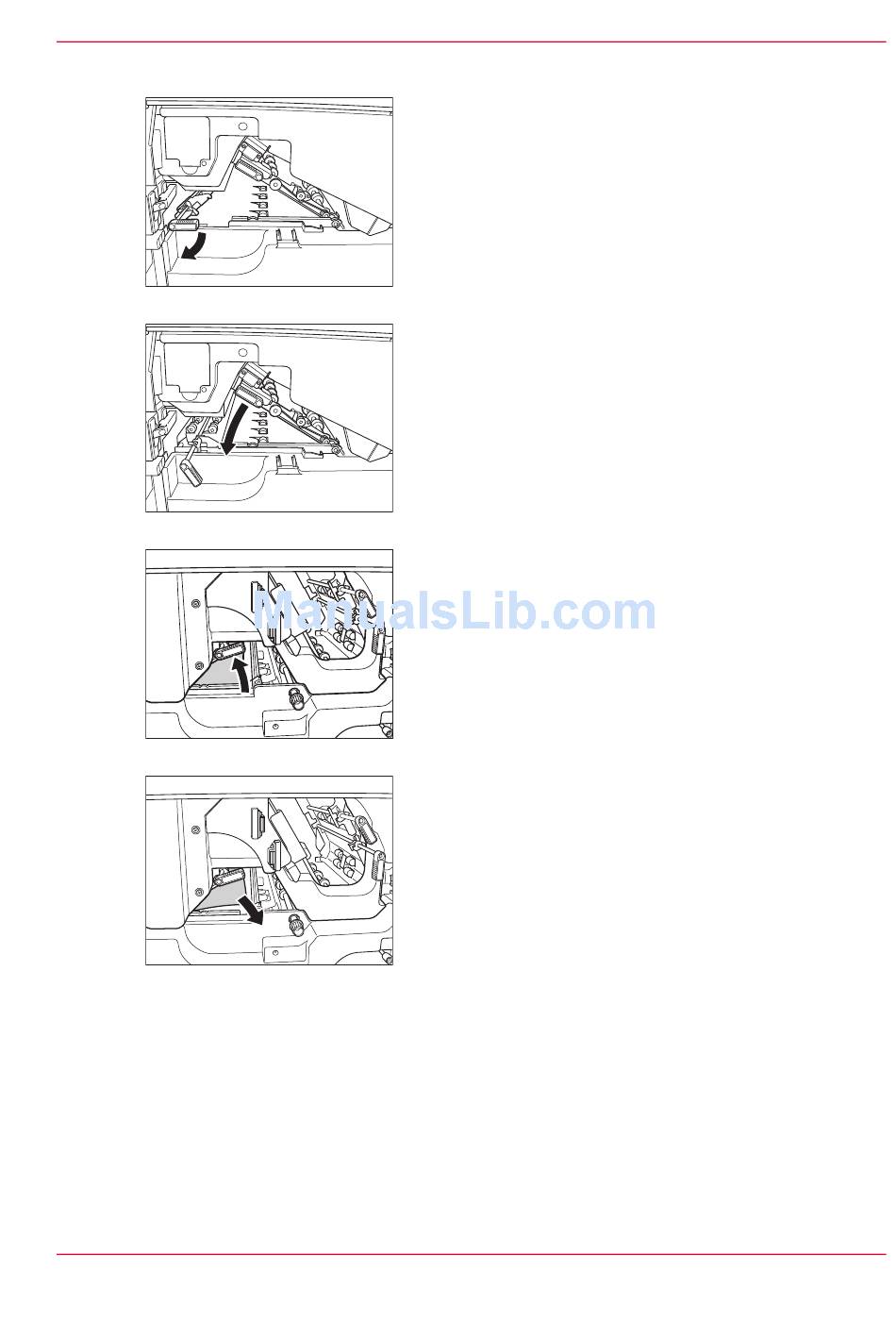 ManualsLib.com