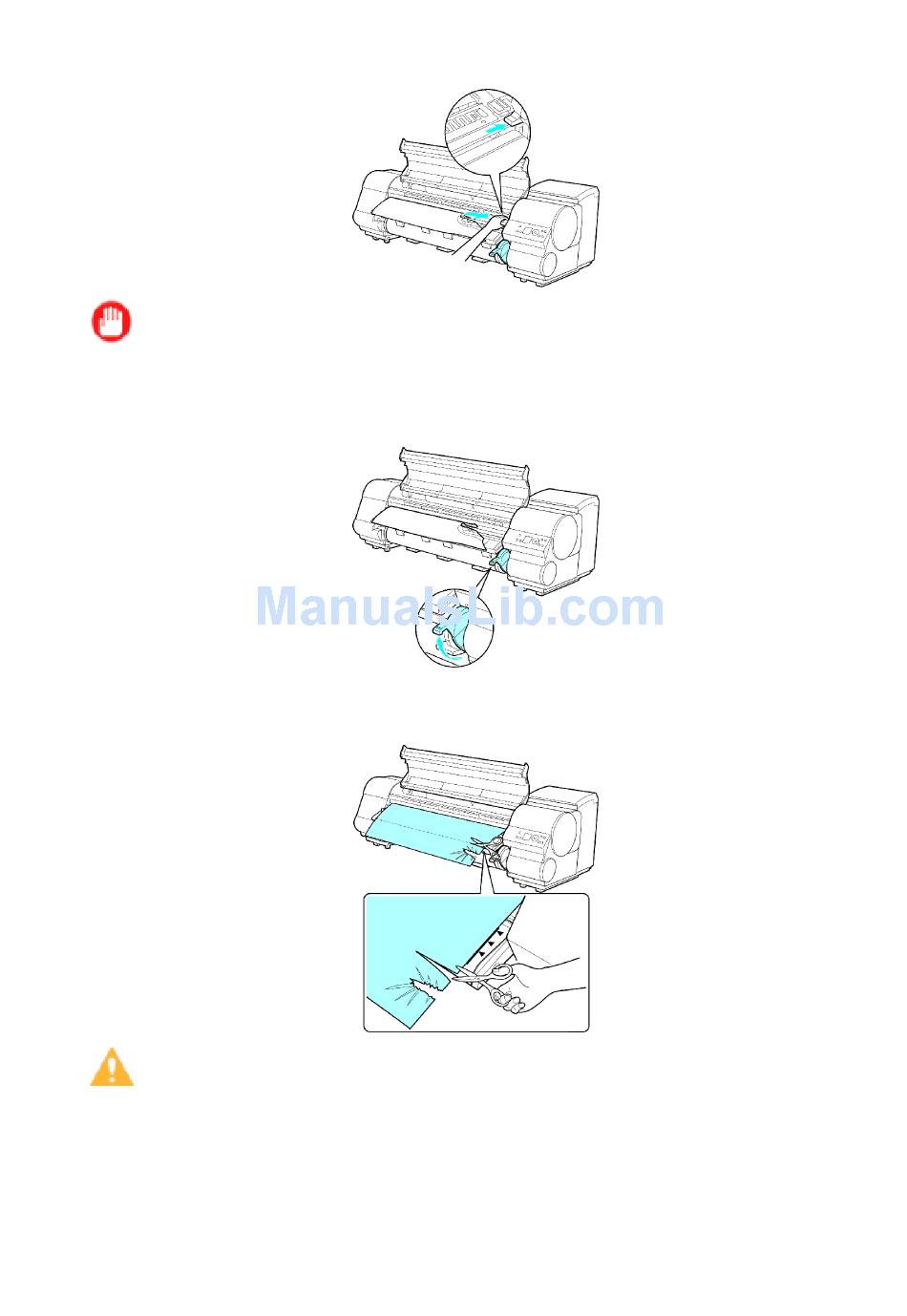 ManualsLib.com