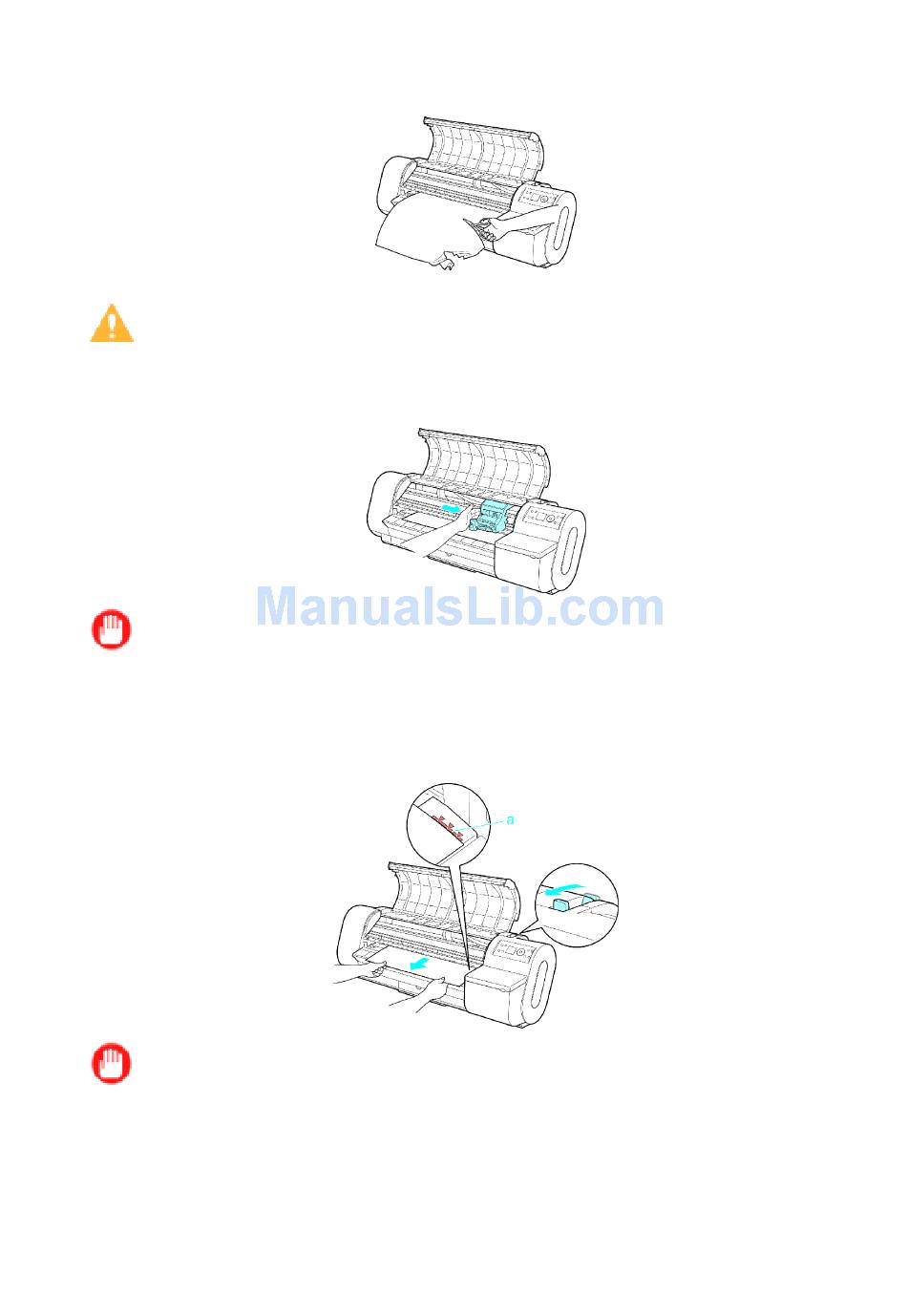 ManualsLib.com

a