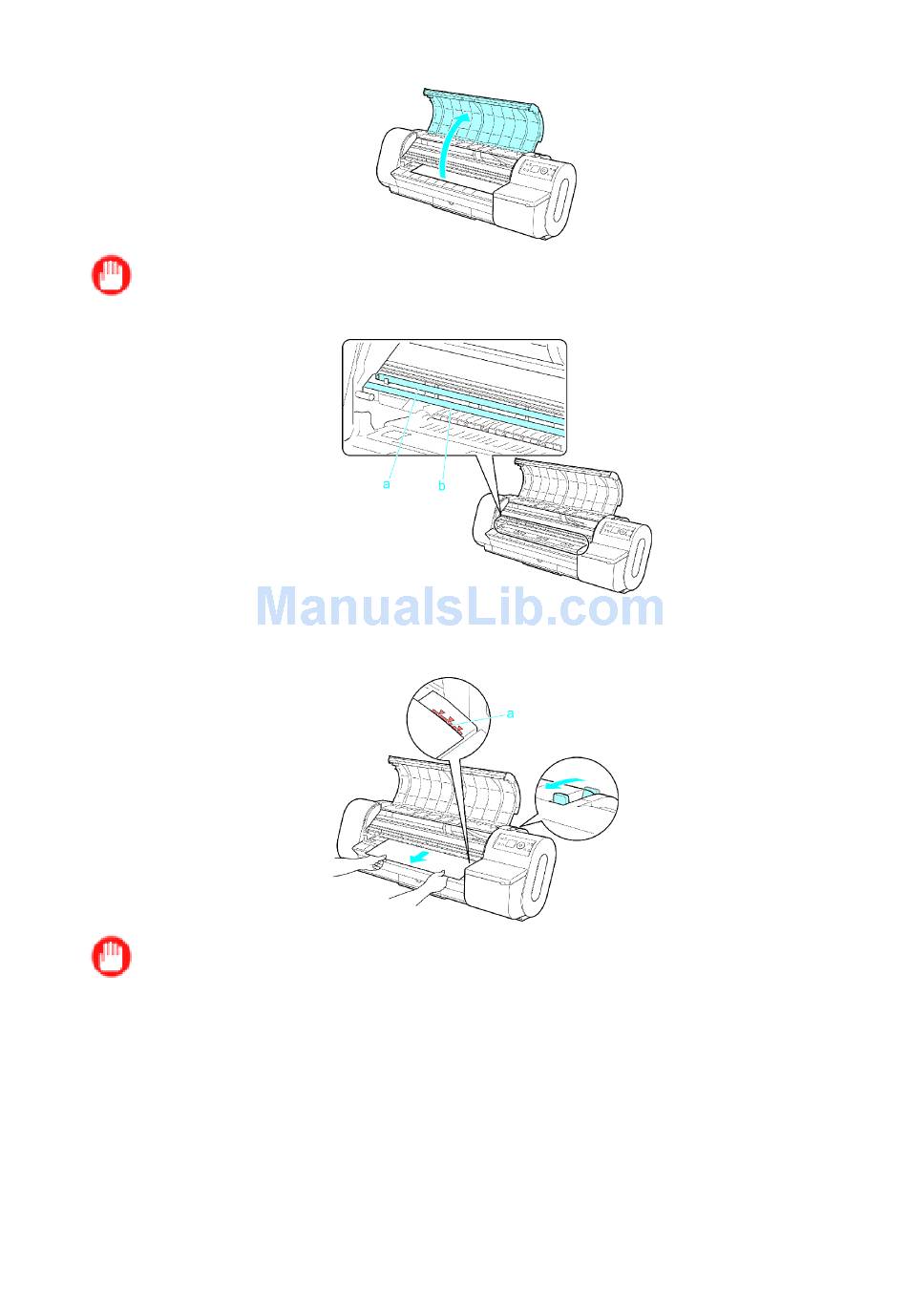 a

b

ManualsLib.com

a