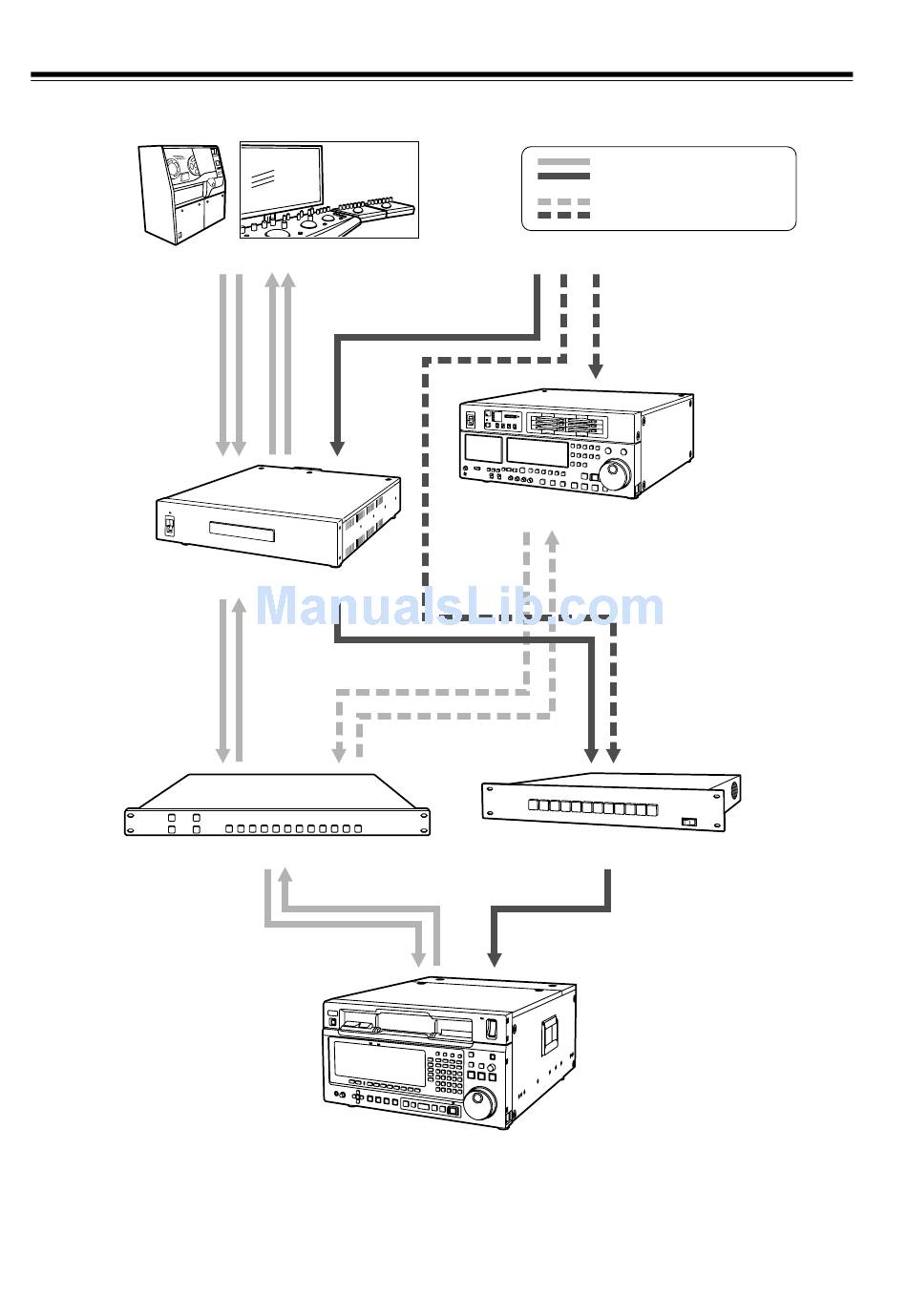 ManualsLib.com