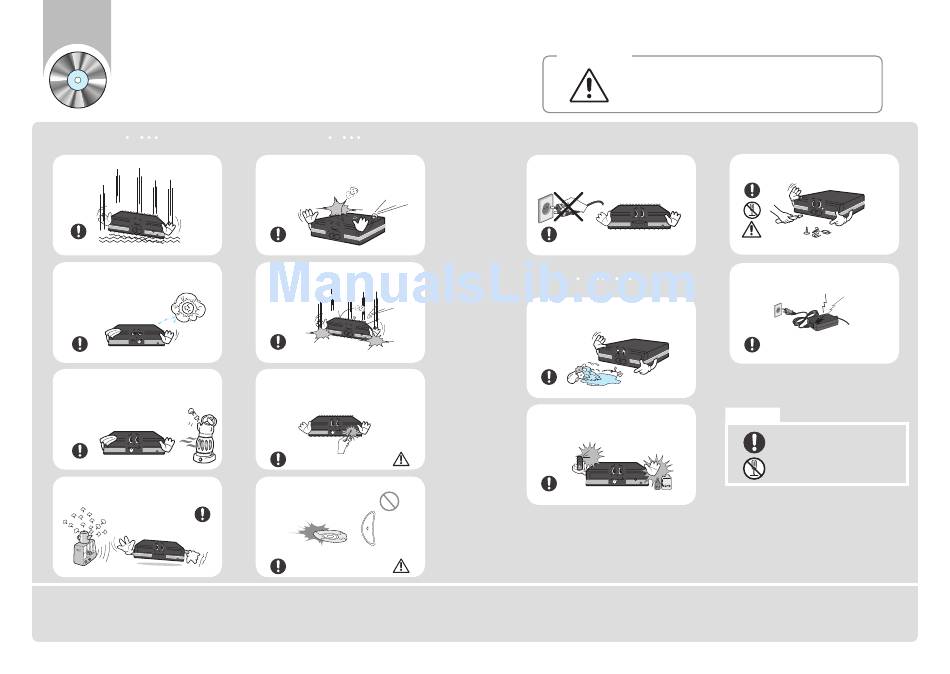 ManualsLib.com