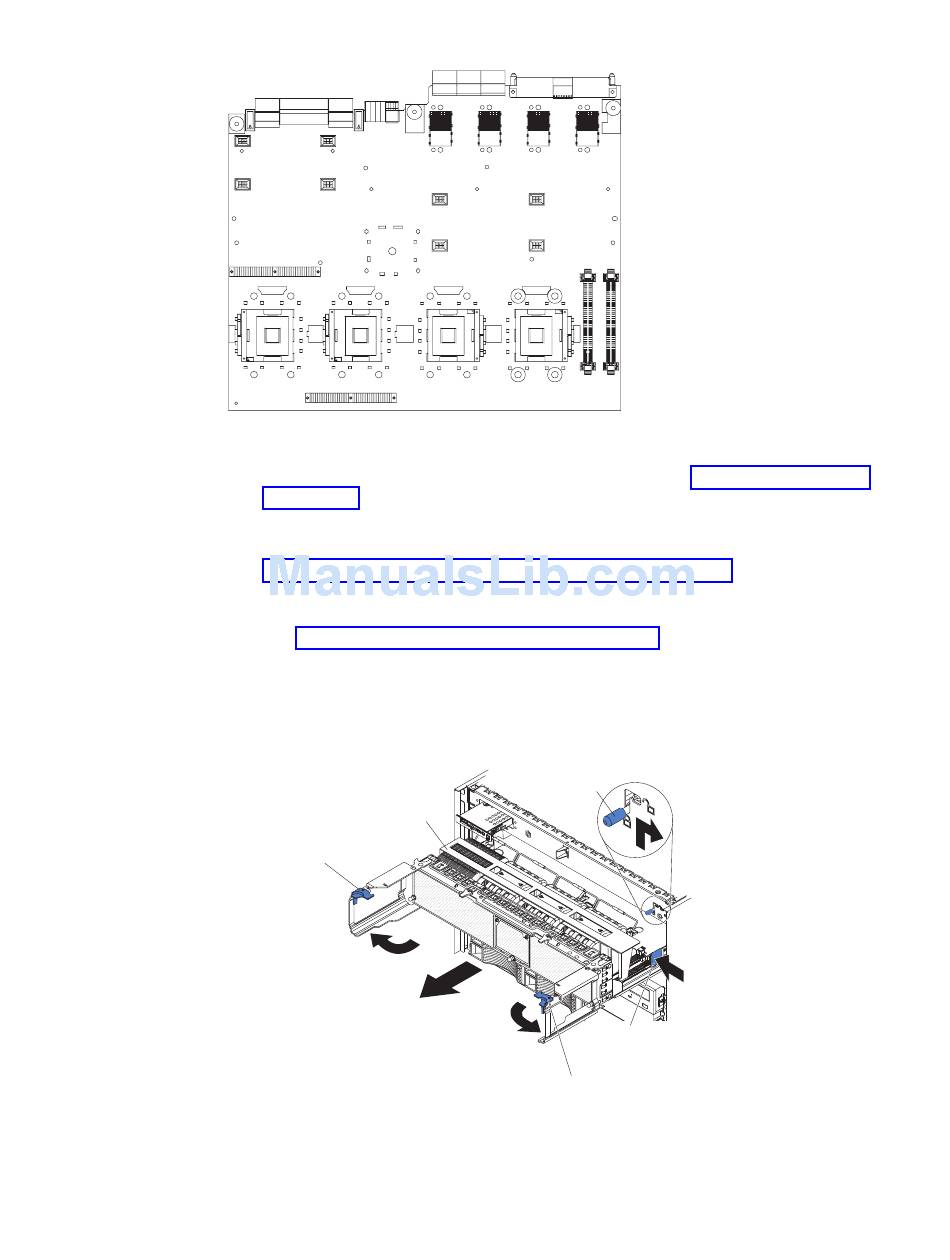 ManualsLib.com