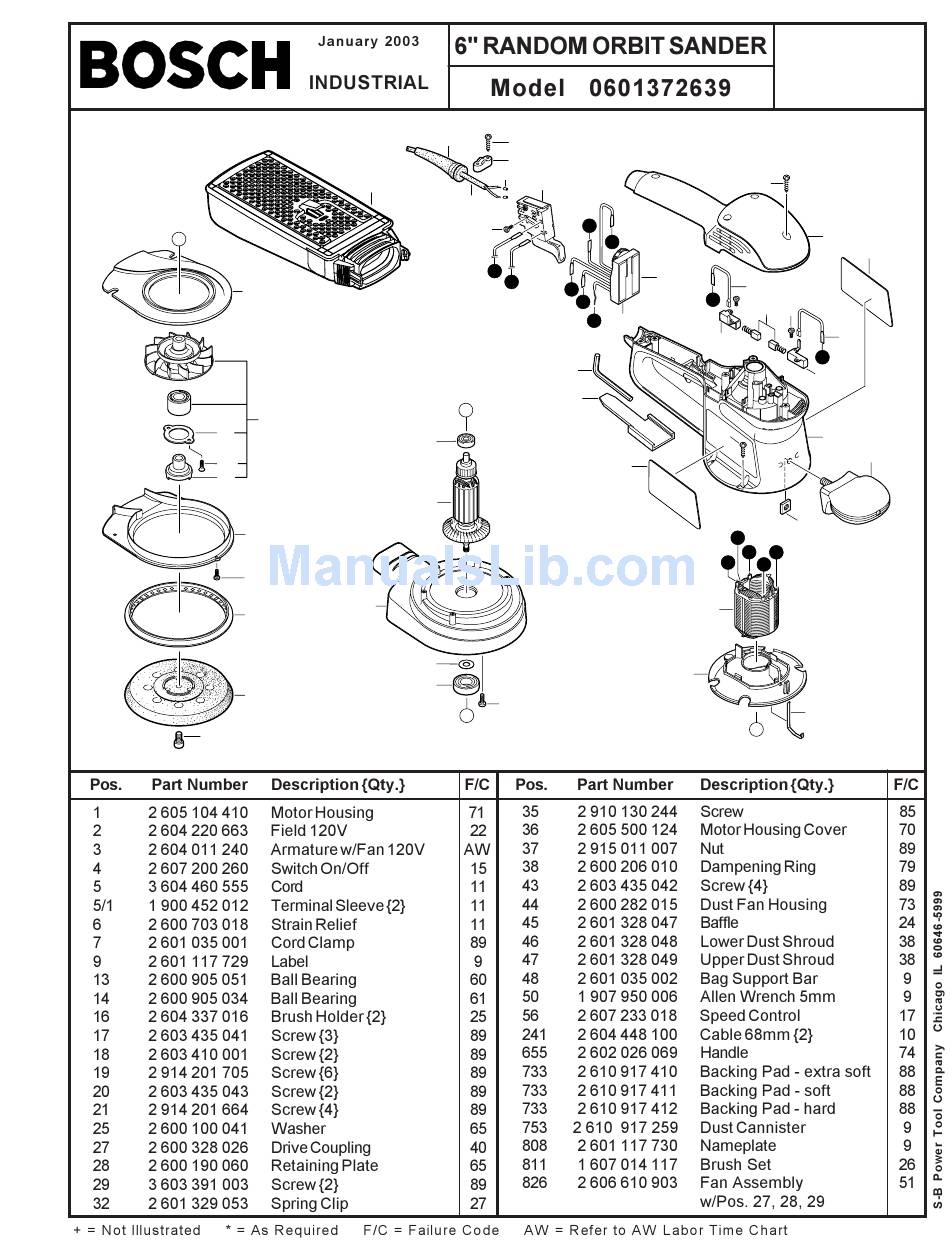 BOSCH

January 2003

INDUSTRIAL

6" RANDOM ORBIT SANDER

Model 0601372639

ManualsLib.com

| Pos. | Part Number | Description {Qty.} | F/C |
|---|---|---|---|
| 1 | 2 605 104 410 | Motor Housing | 71 |
| 2 | 2 604 220 663 | Field 120V | 22 |
| 3 | 2 604 011 240 | Armature w/Fan 120V | AW |
| 4 | 2 607 200 260 | Switch On/Off | 15 |
| 5 | 3 604 460 555 | Cord | 11 |
| 5/1 | 1 900 452 012 | Terminal Sleeve {2} | 11 |
| 6 | 2 600 703 018 | Strain Relief | 11 |
| 7 | 2 601 035 001 | Cord Clamp | 89 |
| 9 | 2 601 117 729 | Label | 9 |
| 13 | 2 600 905 051 | Ball Bearing | 60 |
| 14 | 2 600 905 034 | Ball Bearing | 61 |
| 16 | 2 604 337 016 | Brush Holder {2} | 25 |
| 17 | 2 603 435 041 | Screw {3} | 89 |
| 18 | 2 603 410 001 | Screw {2} | 89 |
| 19 | 2 914 201 705 | Screw {6} | 89 |
| 20 | 2 603 435 043 | Screw {2} | 89 |
| 21 | 2 914 201 664 | Screw {4} | 89 |
| 25 | 2 600 100 041 | Washer | 65 |
| 27 | 2 600 328 026 | Drive Coupling | 40 |
| 28 | 2 600 190 060 | Retaining Plate | 65 |
| 29 | 3 603 391 003 | Screw {2} | 89 |
| 32 | 2 601 329 053 | Spring Clip | 27 |

| Pos. | Part Number | Description {Qty.} | F/C |
|---|---|---|---|
| 35 | 2 910 130 244 | Screw | 85 |
| 36 | 2 605 500 124 | Motor Housing Cover | 70 |
| 37 | 2 915 011 007 | Nut | 89 |
| 38 | 2 600 206 010 | Dampening Ring | 79 |
| 43 | 2 603 435 042 | Screw {4} | 89 |
| 44 | 2 600 282 015 | Dust Fan Housing | 73 |
| 45 | 2 601 328 047 | Baffle | 24 |
| 46 | 2 601 328 048 | Lower Dust Shroud | 38 |
| 47 | 2 601 328 049 | Upper Dust Shroud | 38 |
| 48 | 2 601 035 002 | Bag Support Bar | 9 |
| 50 | 1 907 950 006 | Allen Wrench 5mm | 9 |
| 56 | 2 607 233 018 | Speed Control | 17 |
| 241 | 2 604 448 100 | Cable 68mm {2} | 10 |
| 655 | 2 602 026 069 | Handle | 74 |
| 733 | 2 610 917 410 | Backing Pad - extra soft | 88 |
| 733 | 2 610 917 411 | Backing Pad - soft | 88 |
| 733 | 2 610 917 412 | Backing Pad - hard | 88 |
| 753 | 2 610 917 259 | Dust Cannister | 9 |
| 808 | 2 601 117 730 | Nameplate | 9 |
| 811 | 1 607 014 117 | Brush Set | 26 |
| 826 | 2 606 610 903 | Fan Assembly w/Pos. 27, 28, 29 | 51 |

+ = Not Illustrated * = As Required F/C = Failure Code AW = Refer to AW Labor Time Chart

S-B Power Tool Company Chicago IL 60646-5999