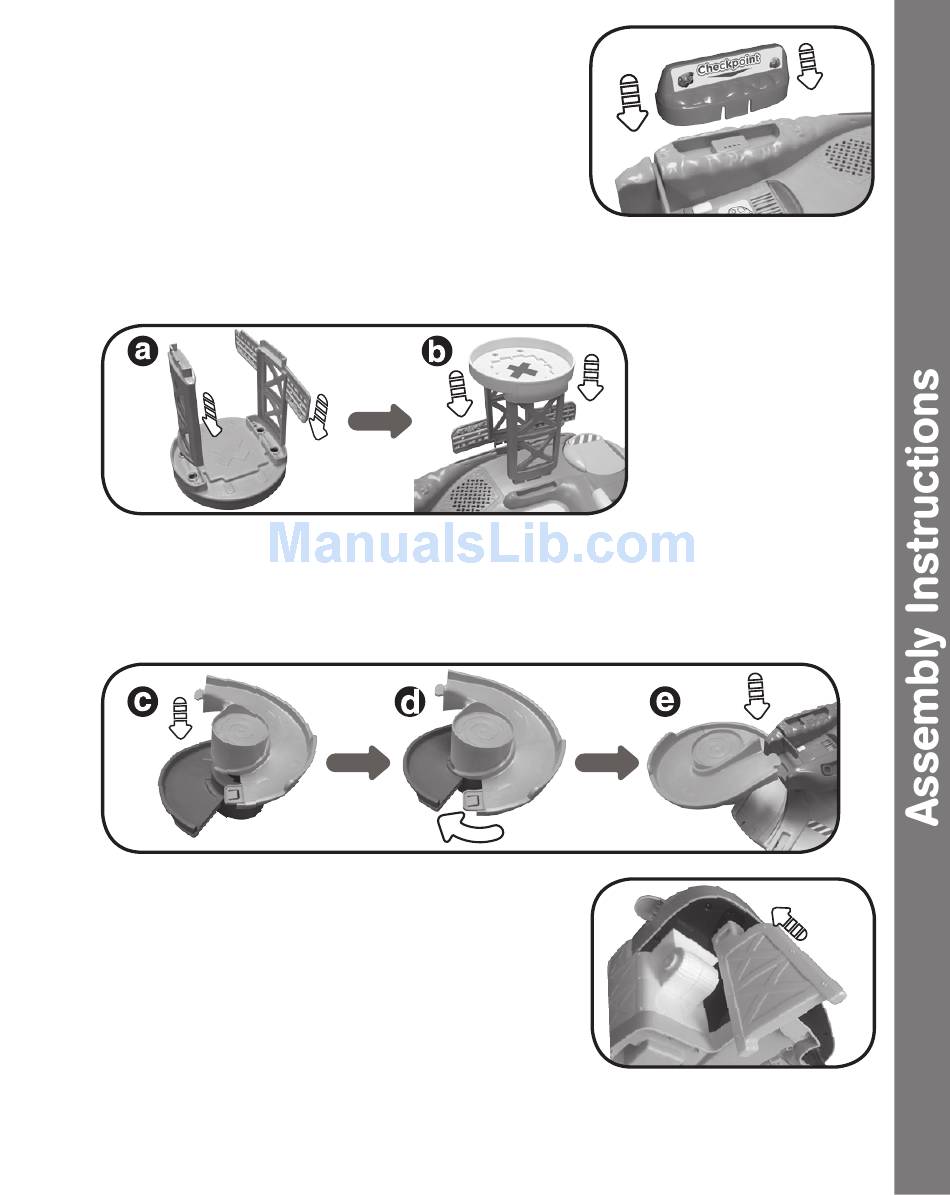 Checkpoint

a

b

ManualsLib.com

c

d

e

Assembly Instructions