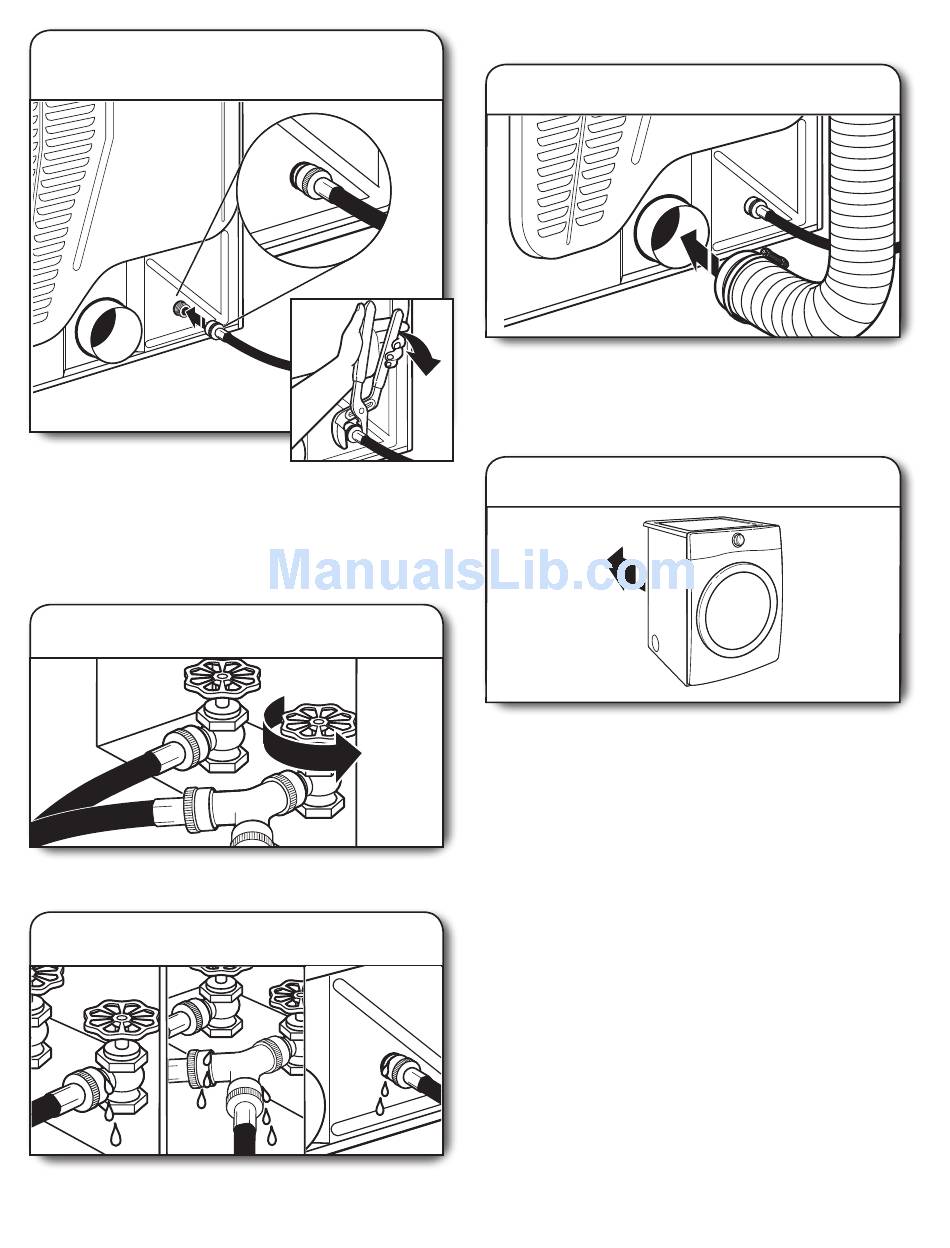 ManualsLib.com