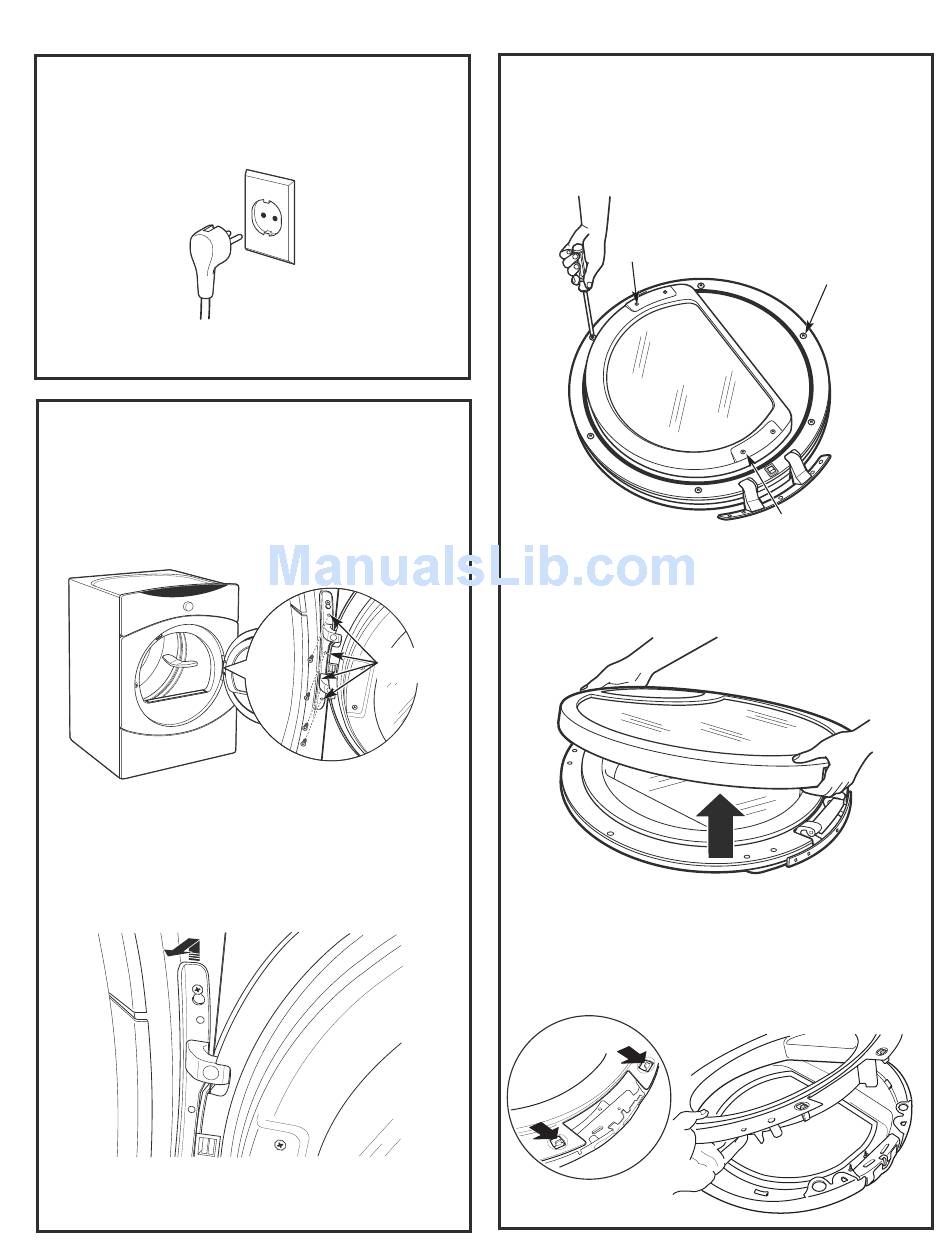 ManualsLib.com