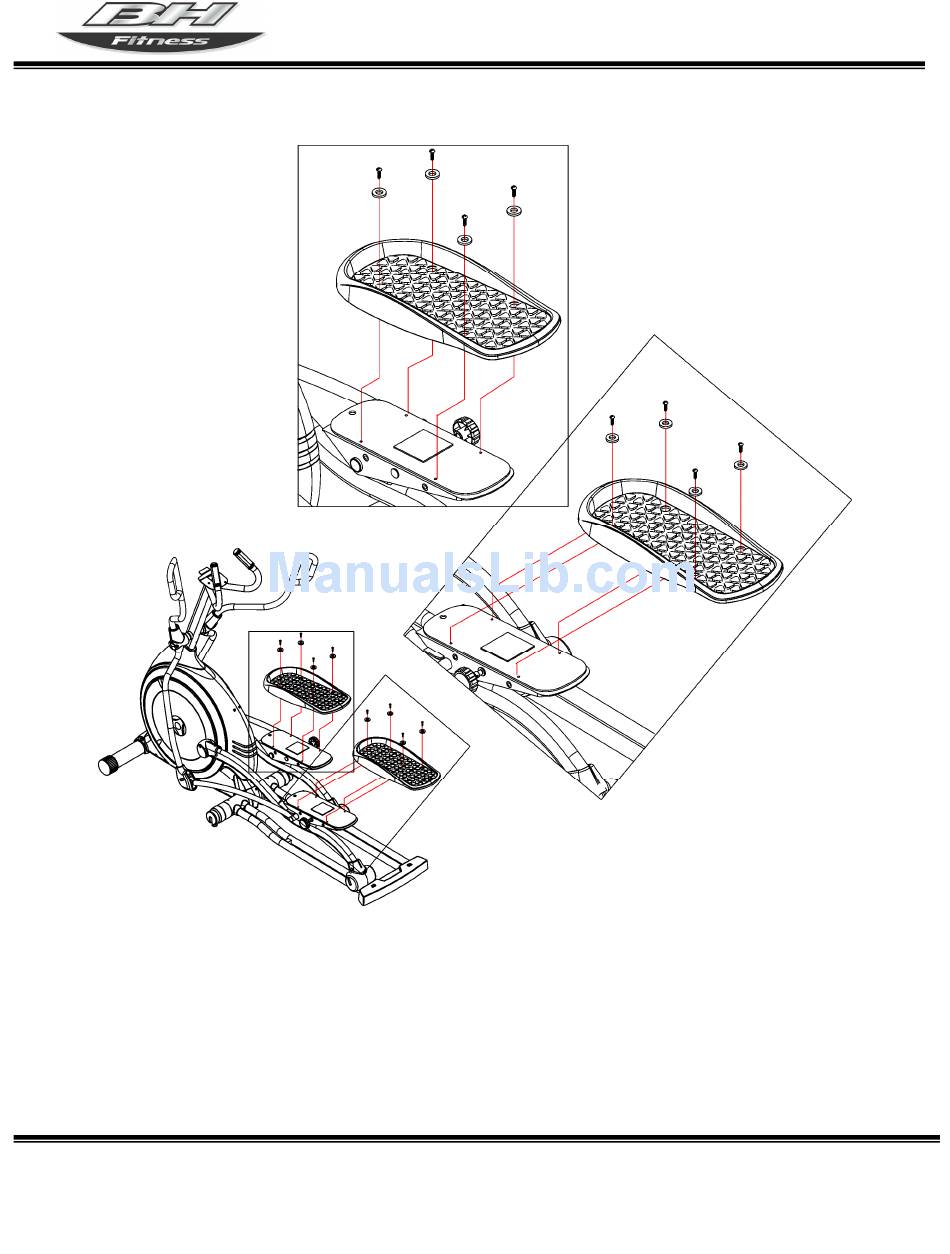 BH Fitness

ManualsLib.com