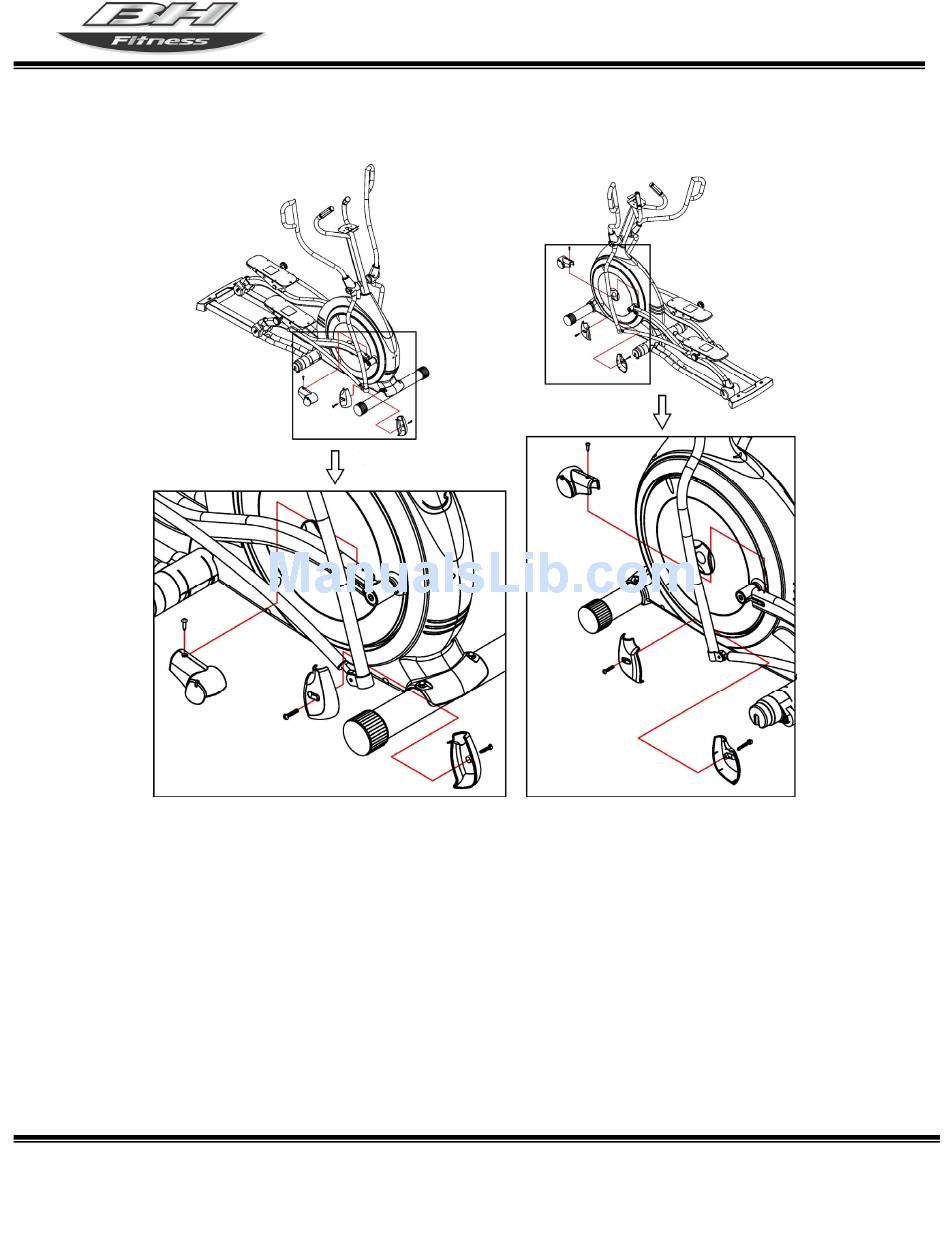 BH Fitness

ManualsLib.com