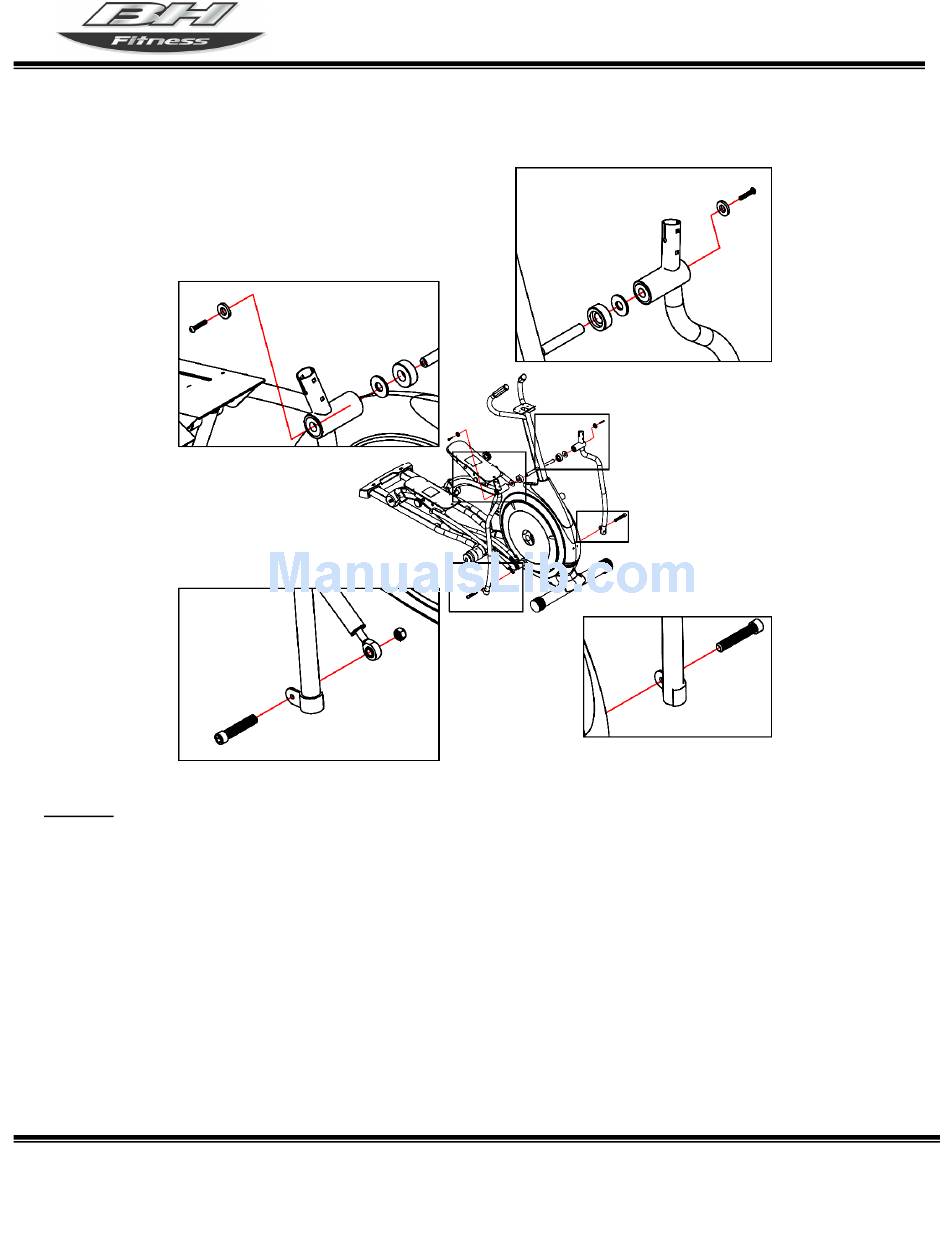 BH Fitness

ManualsLib.com