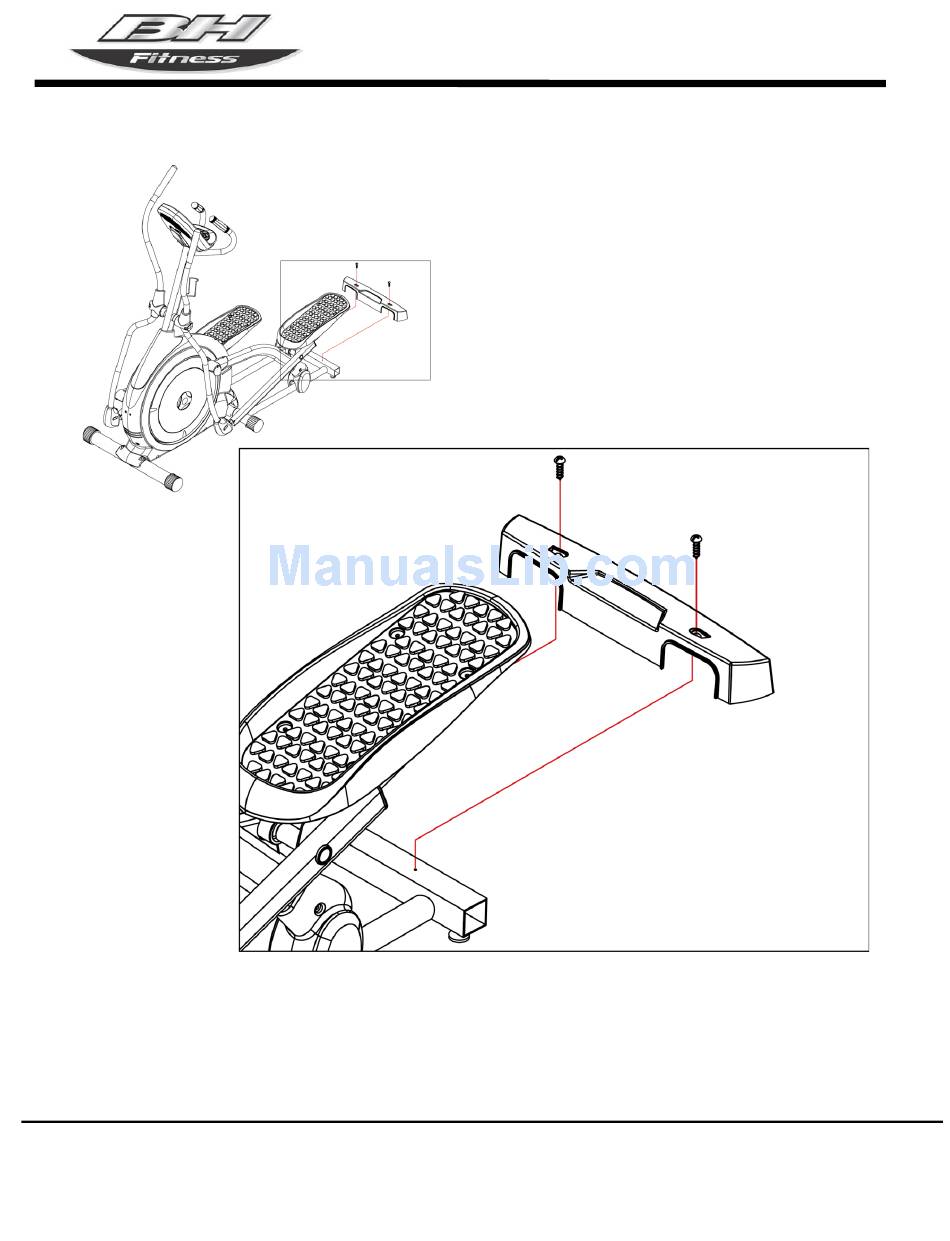 BH Fitness

ManualsLib.com