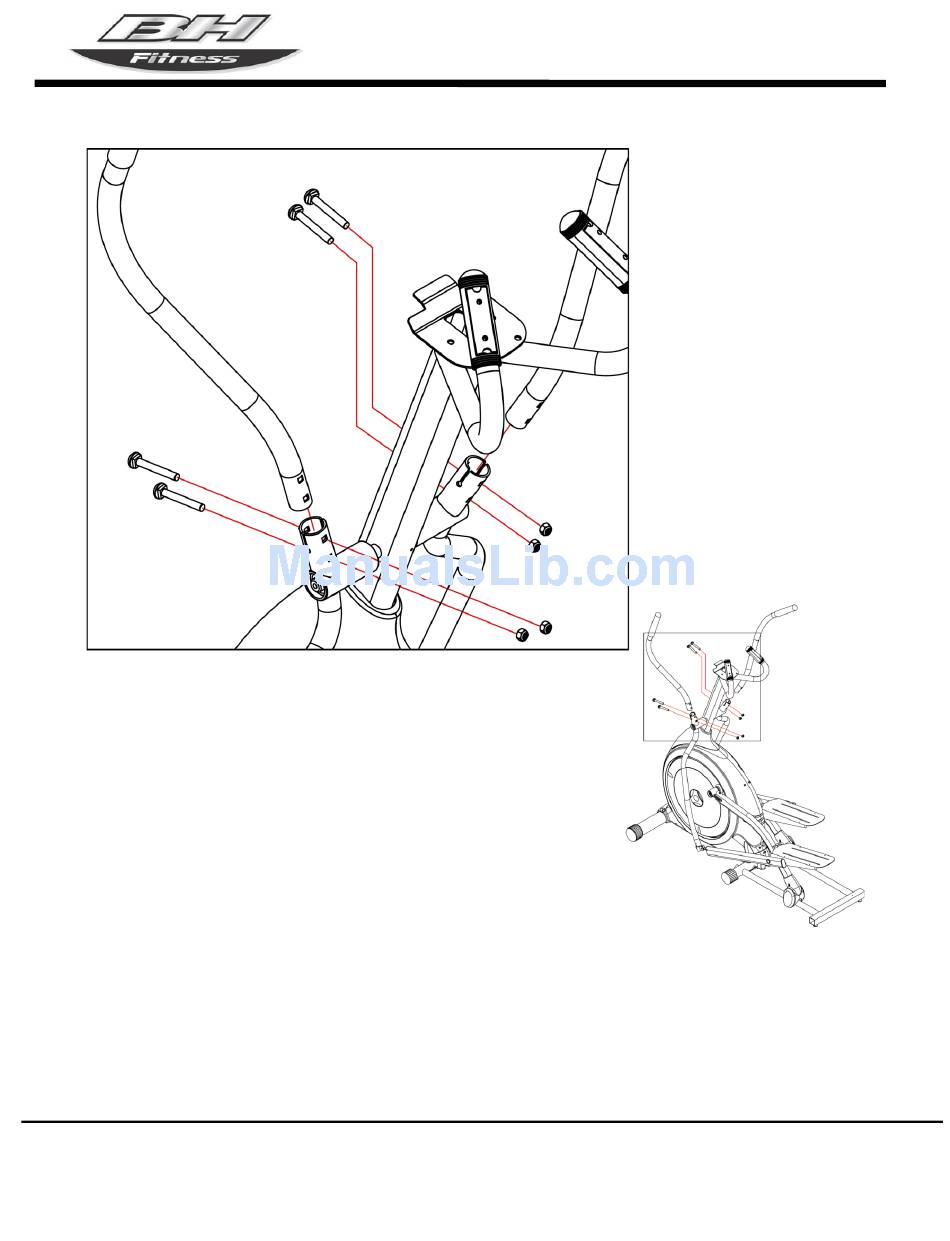 BH Fitness

ManualsLib.com