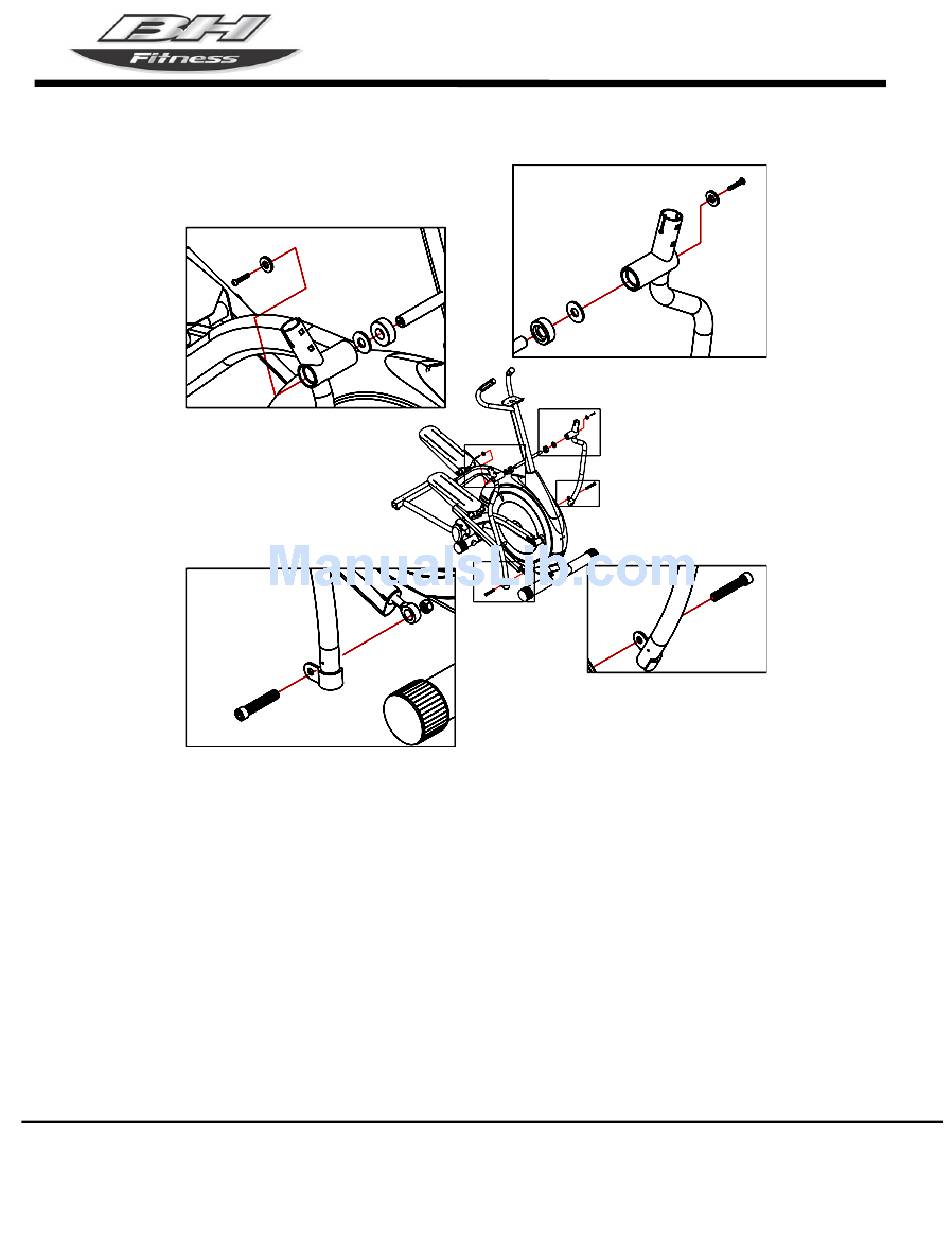 BH Fitness

ManualsLib.com