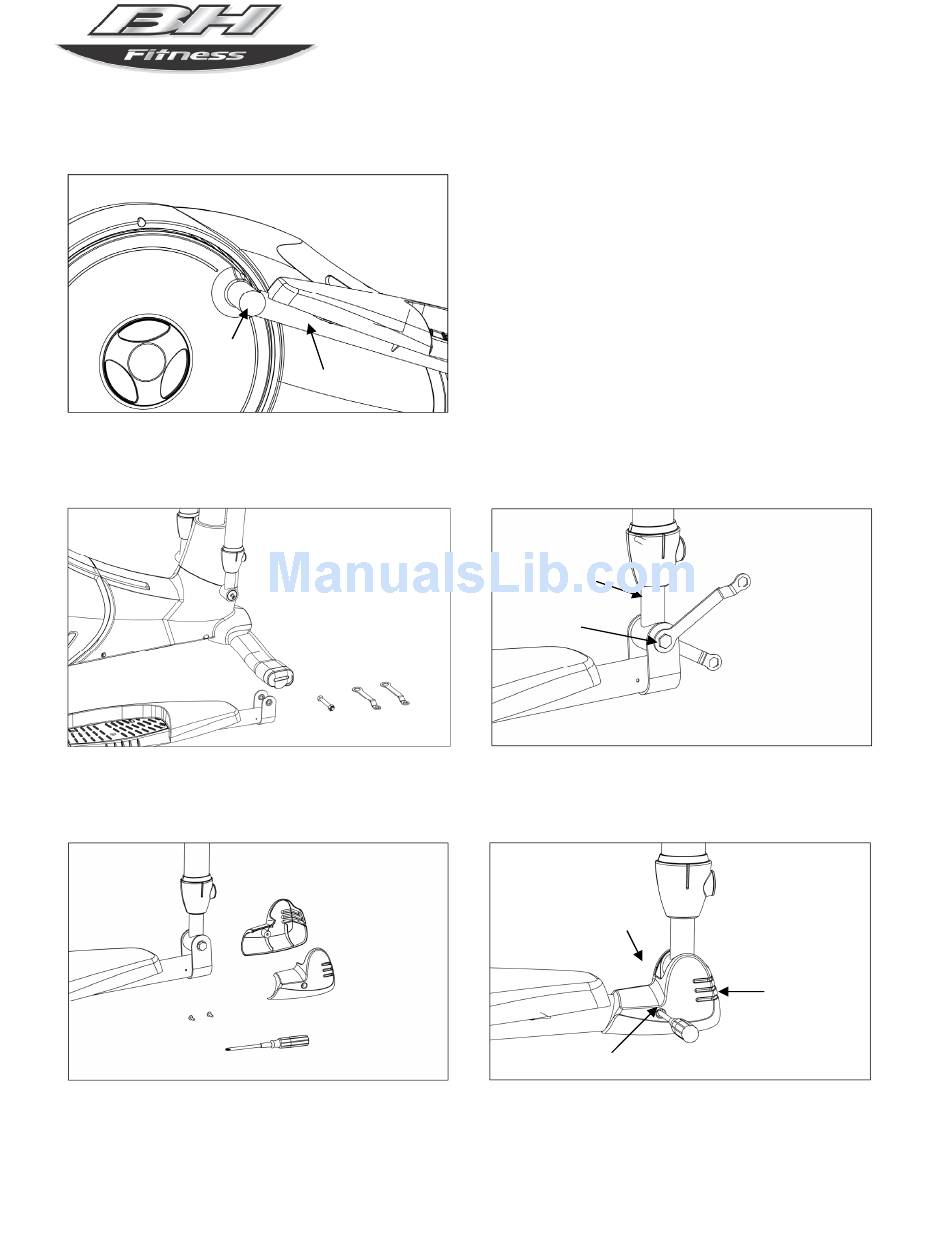 BH
Fitness

ManualsLib.com