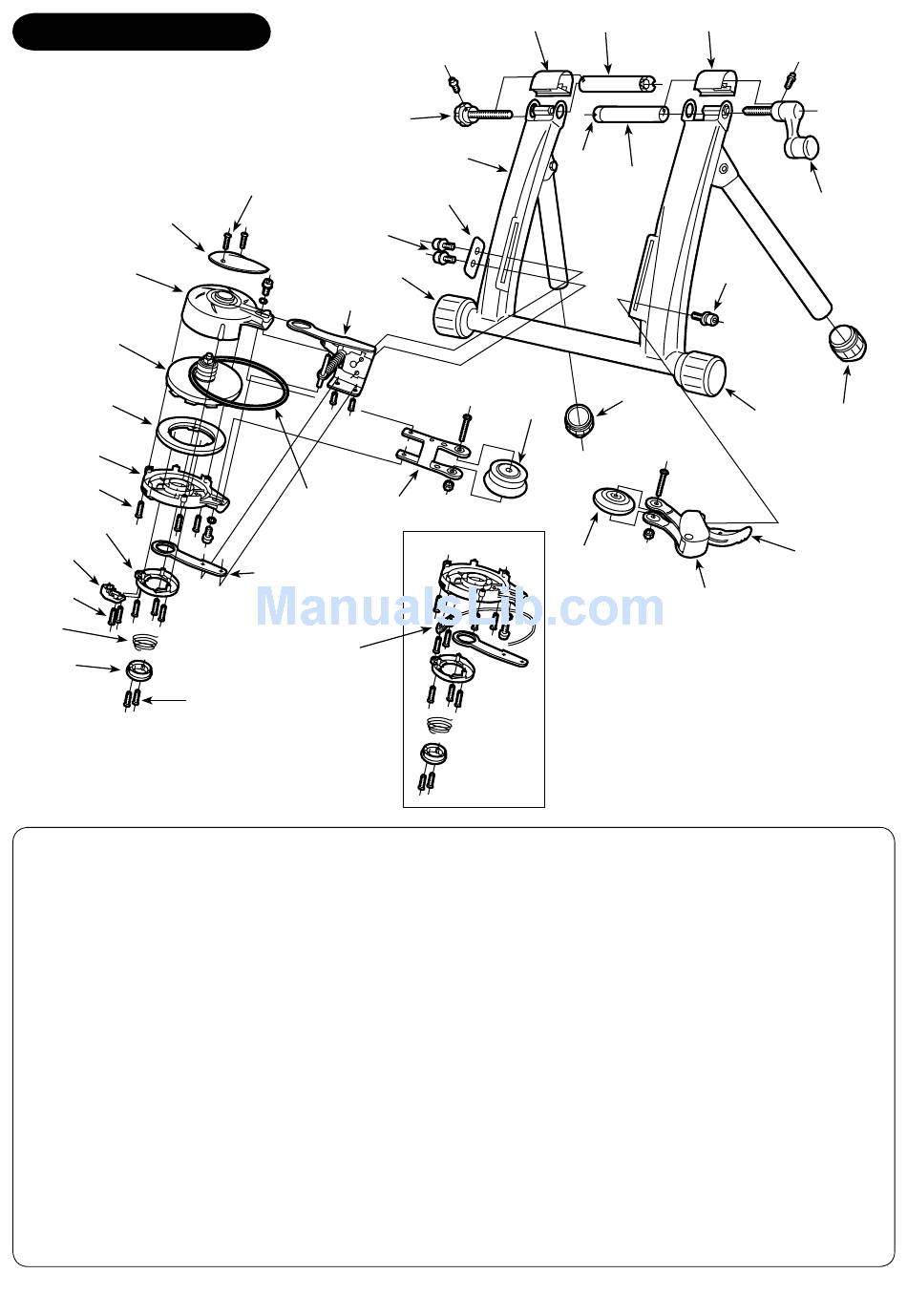 ManualsLib.com