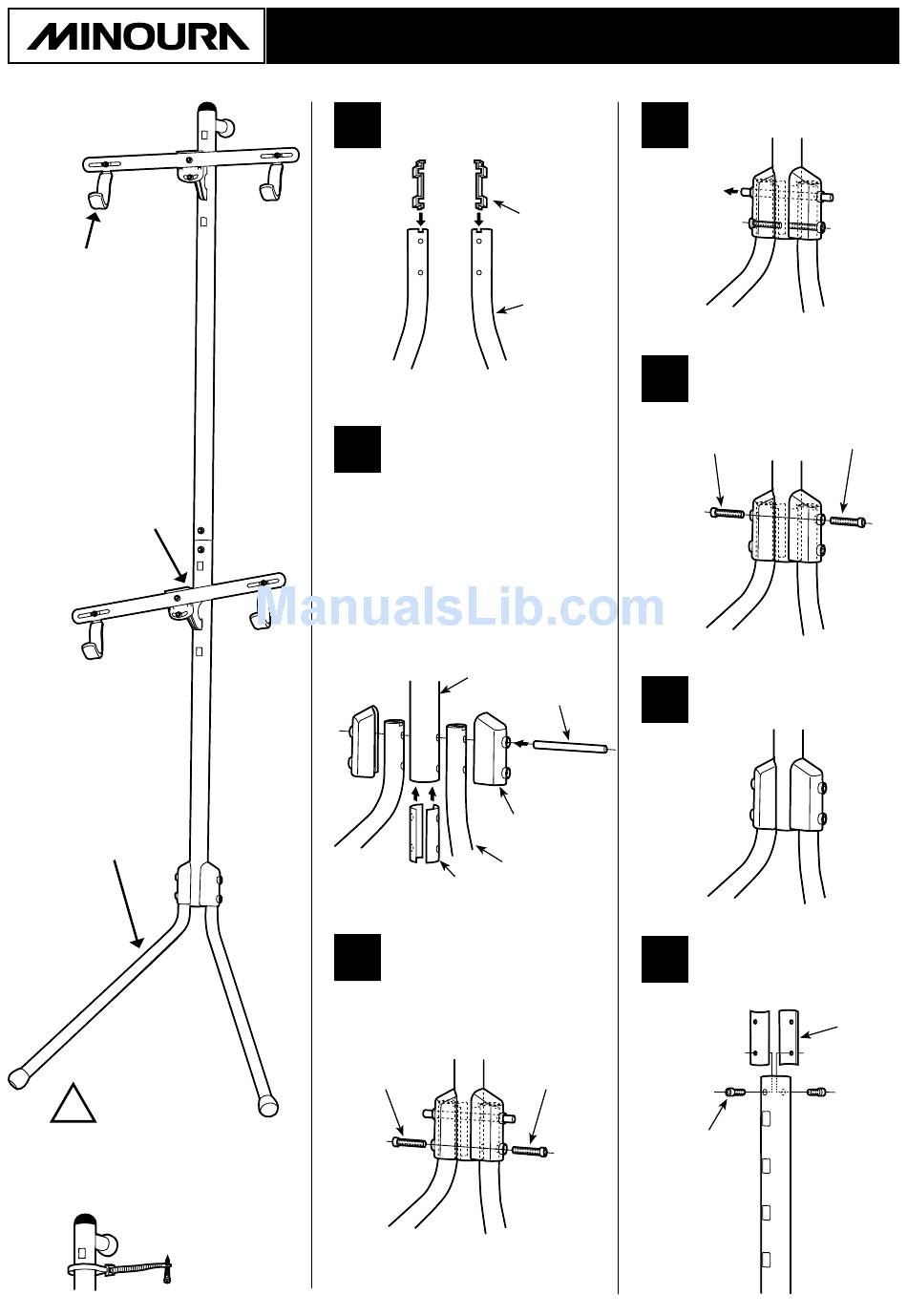 MINOURA

ManualsLib.com