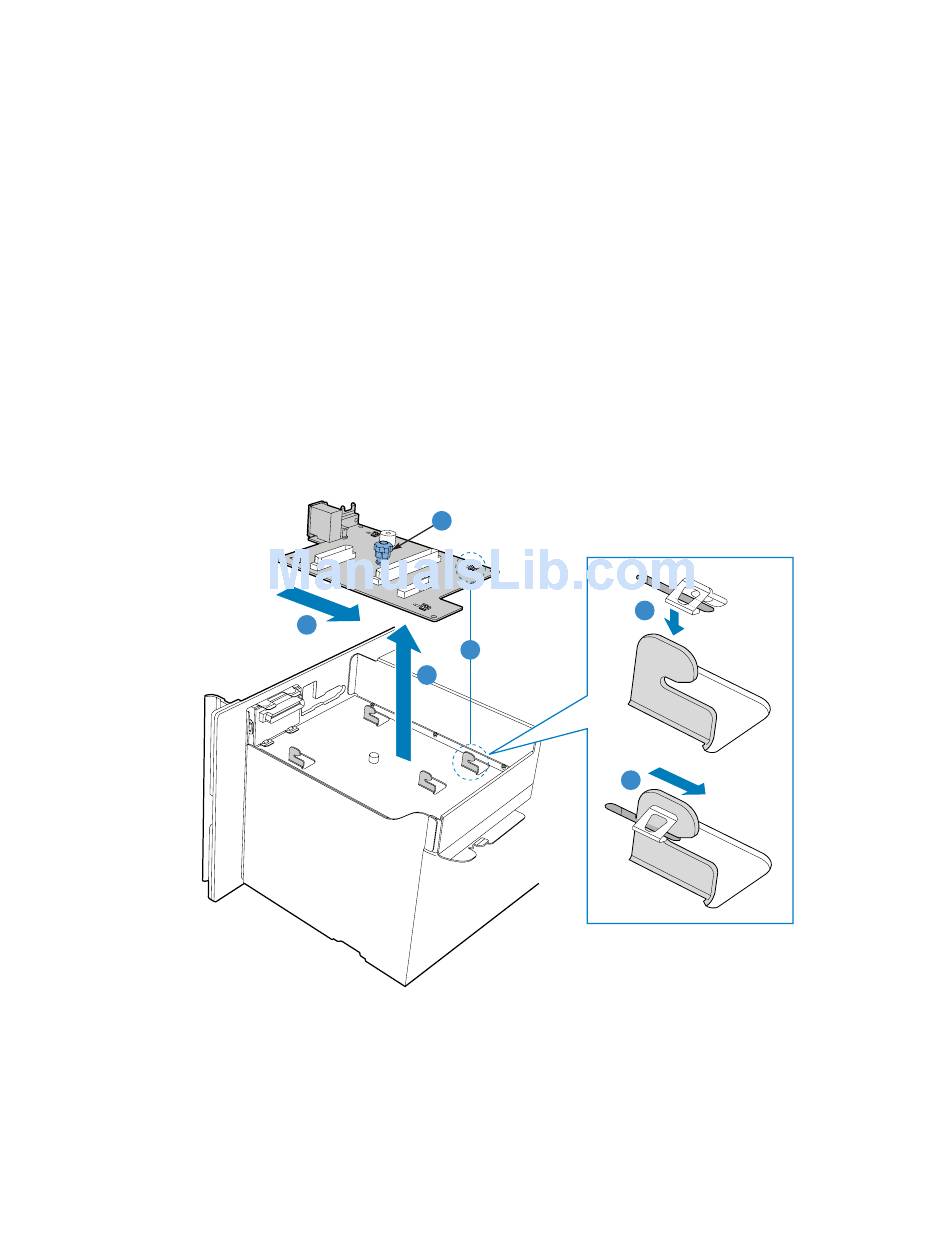 ManualsLib.com