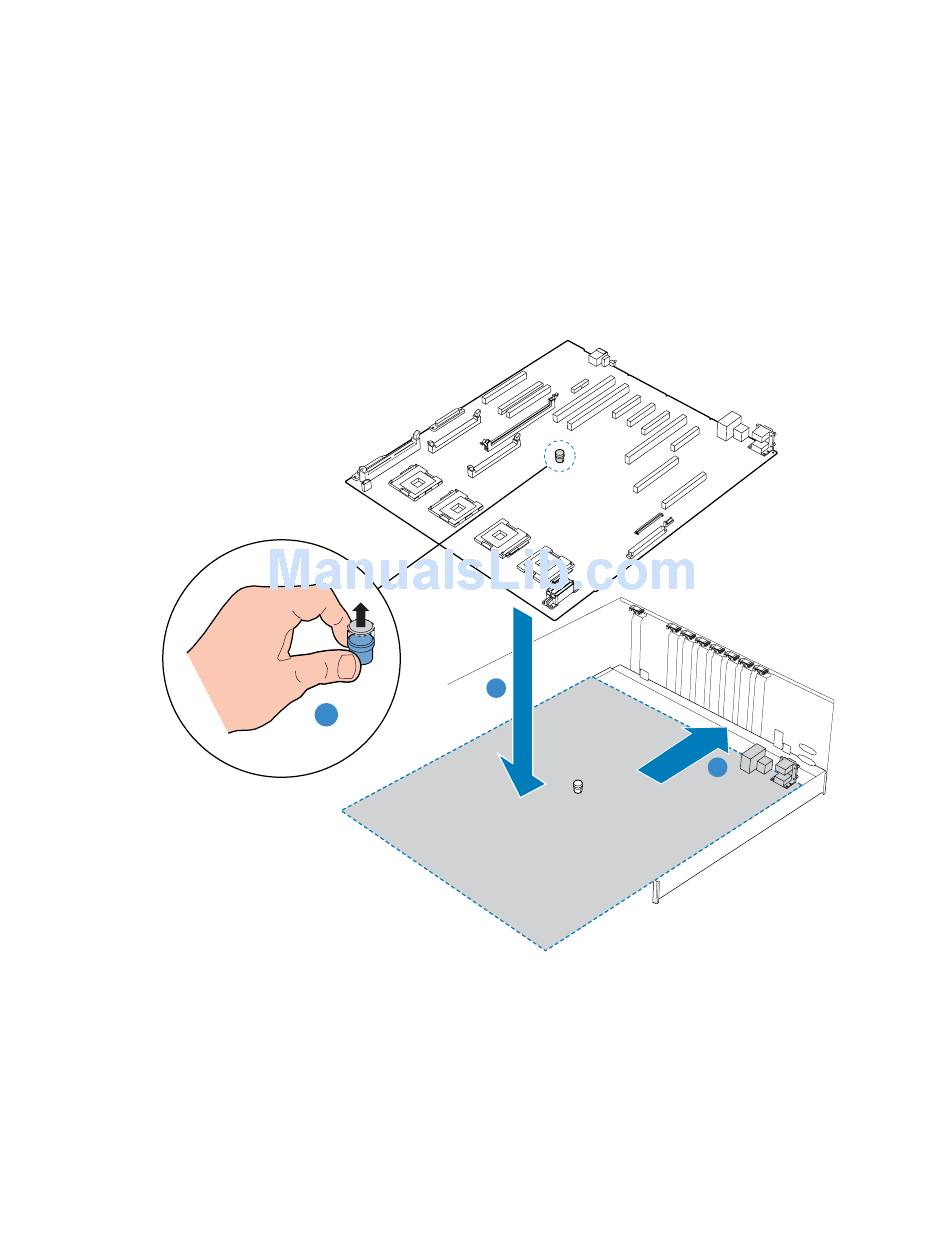 ManualsLib.com