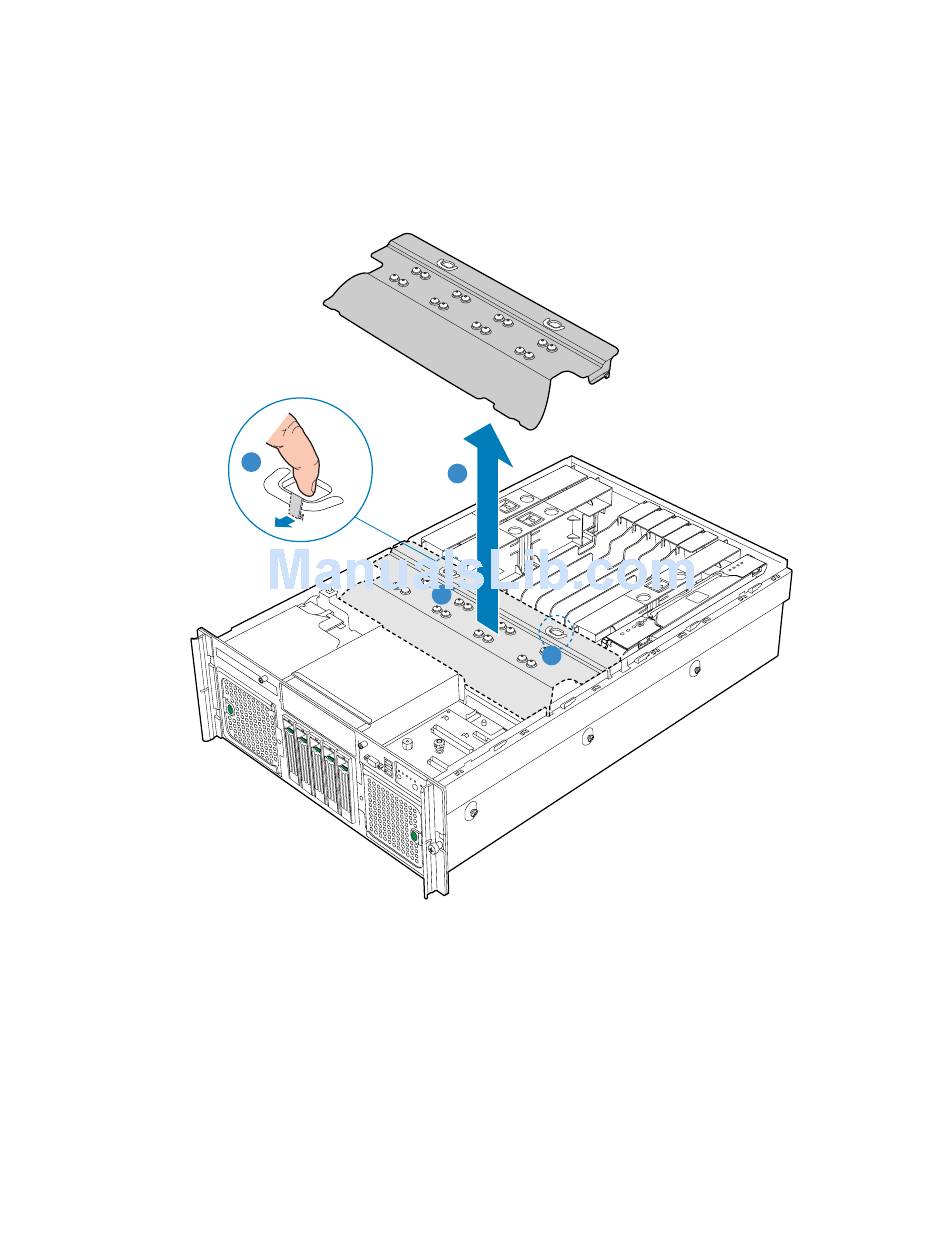 ManualsLib.com