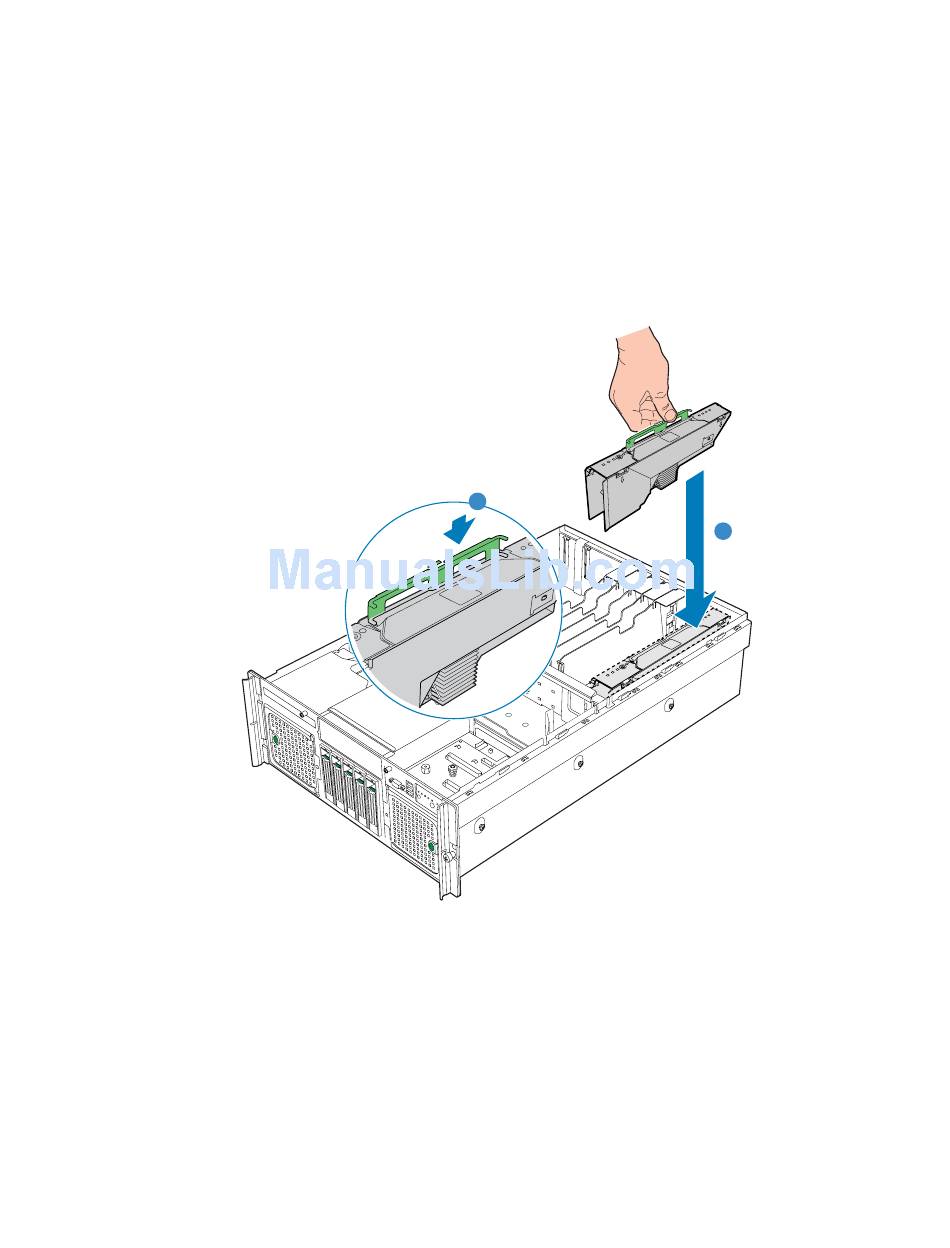 ManualsLib.com