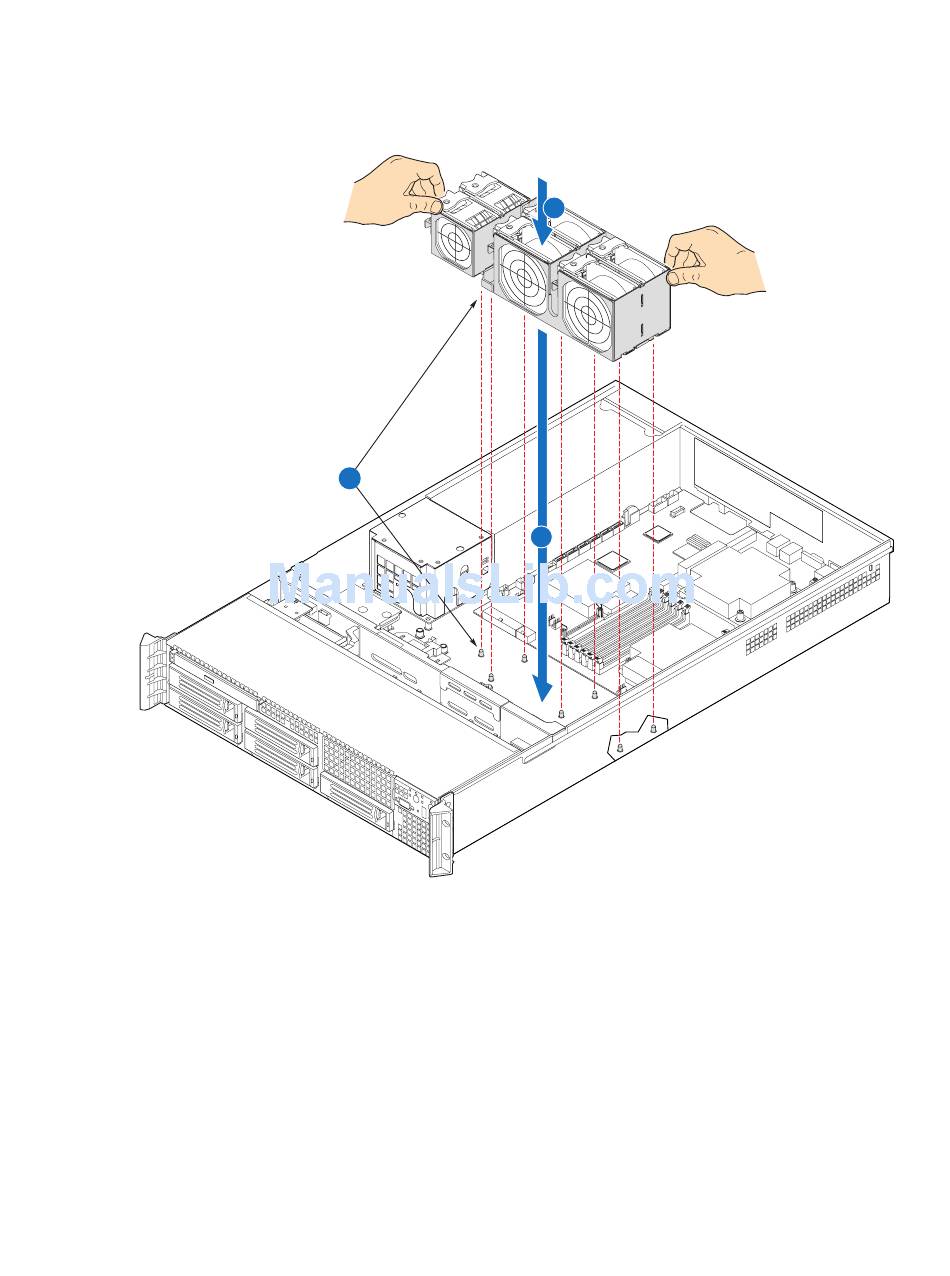 ManualsLib.com