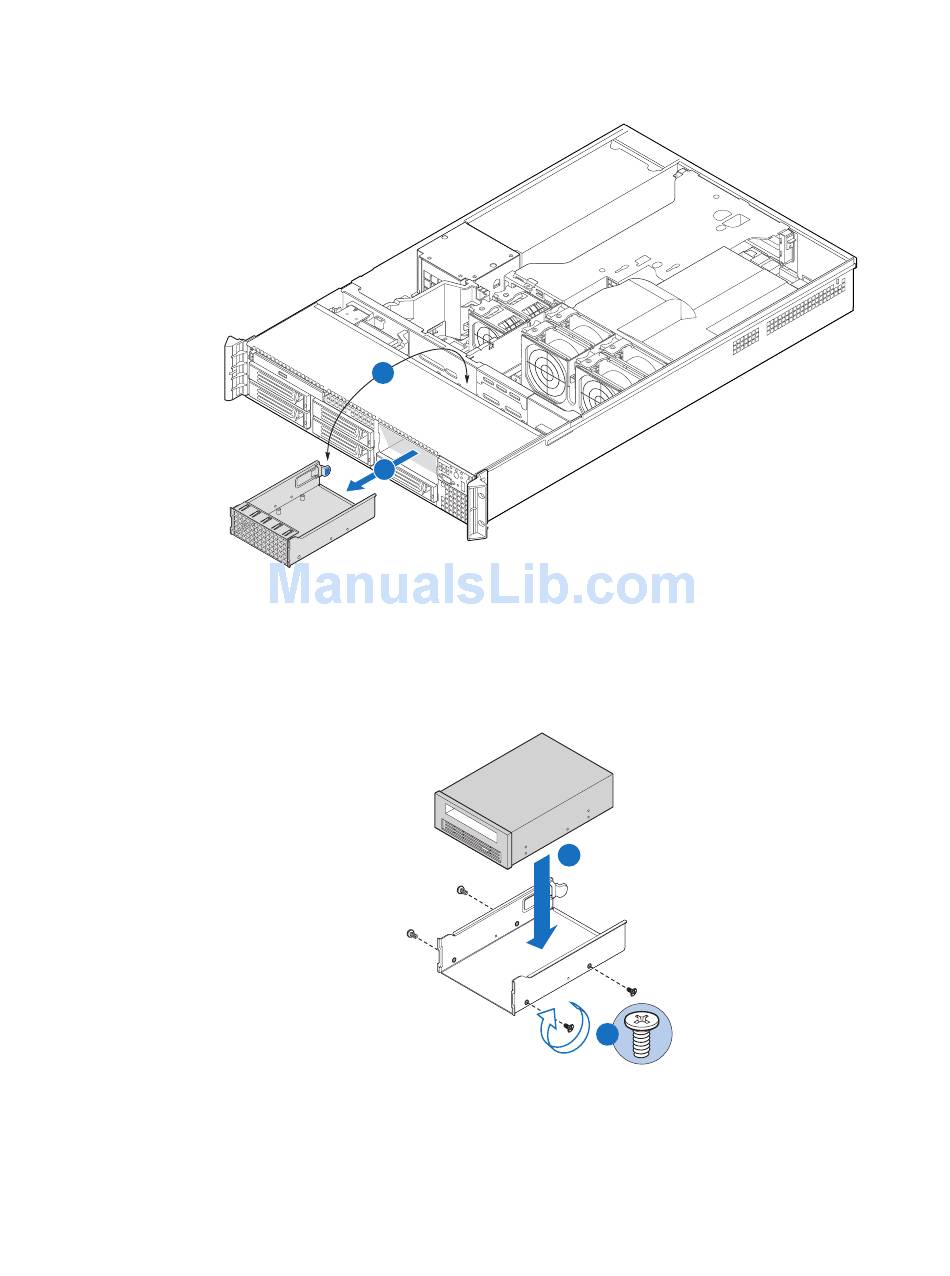 ManualsLib.com