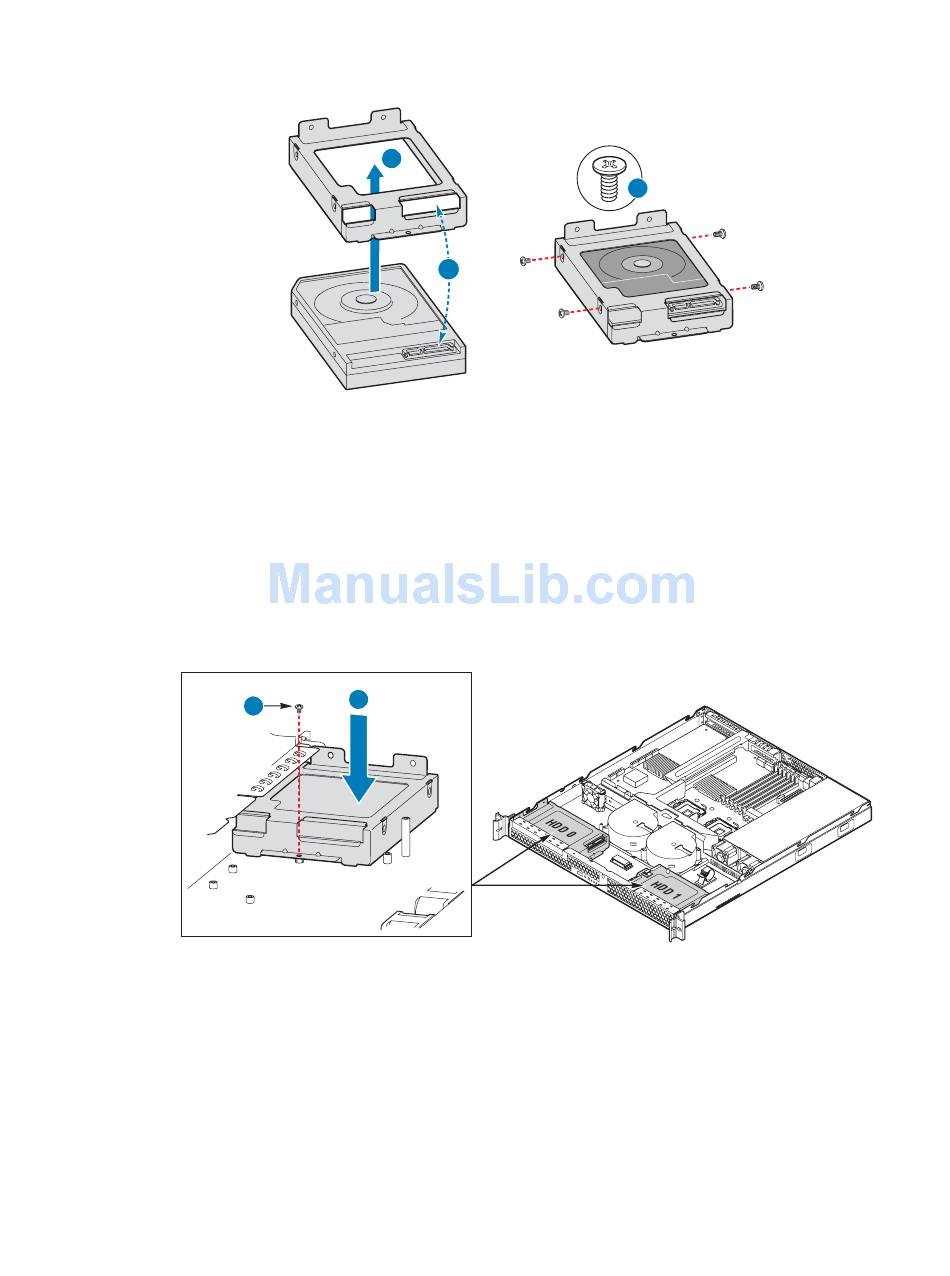 ManualsLib.com

HDD 0

HDD 1