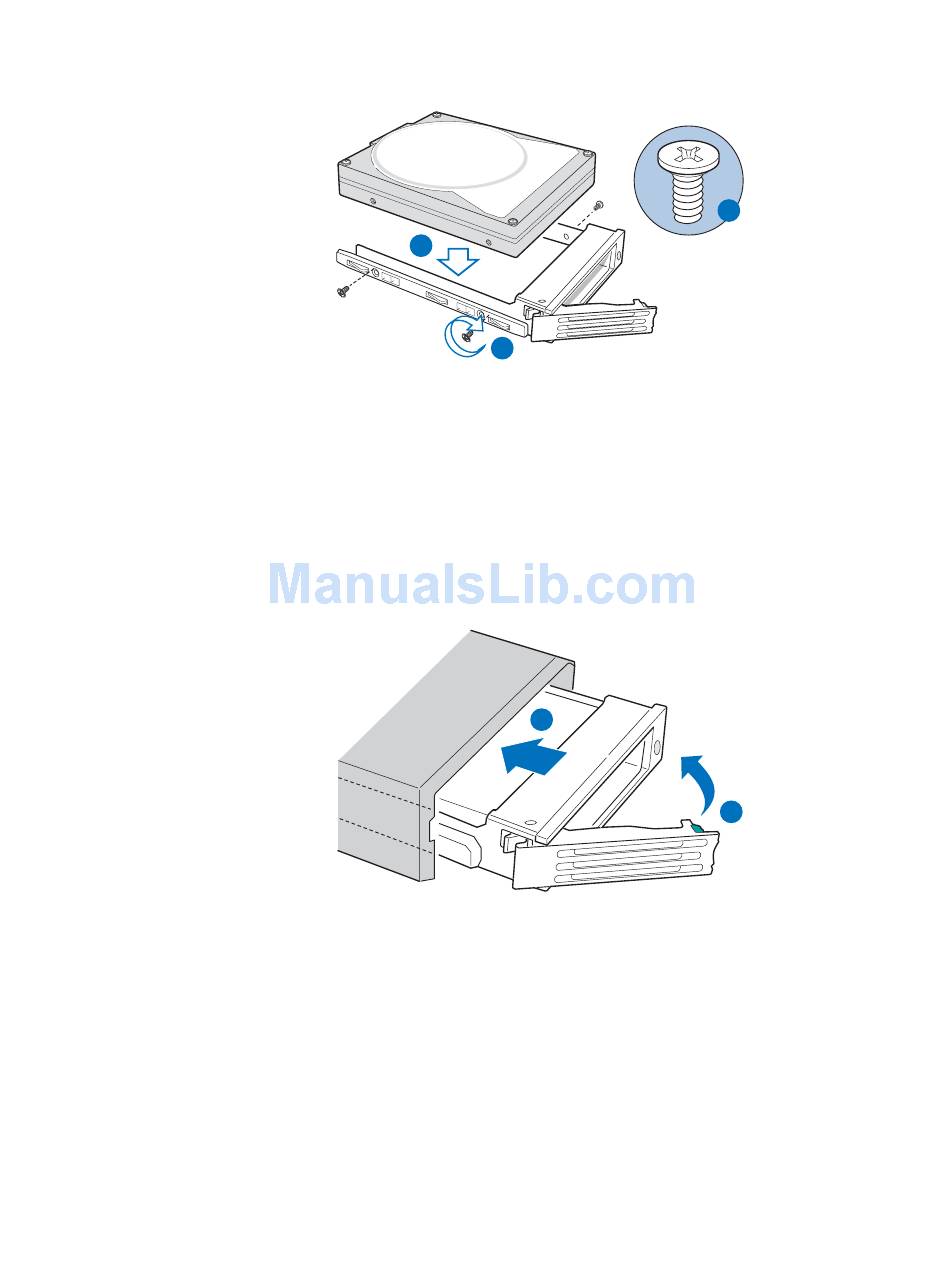 ManualsLib.com