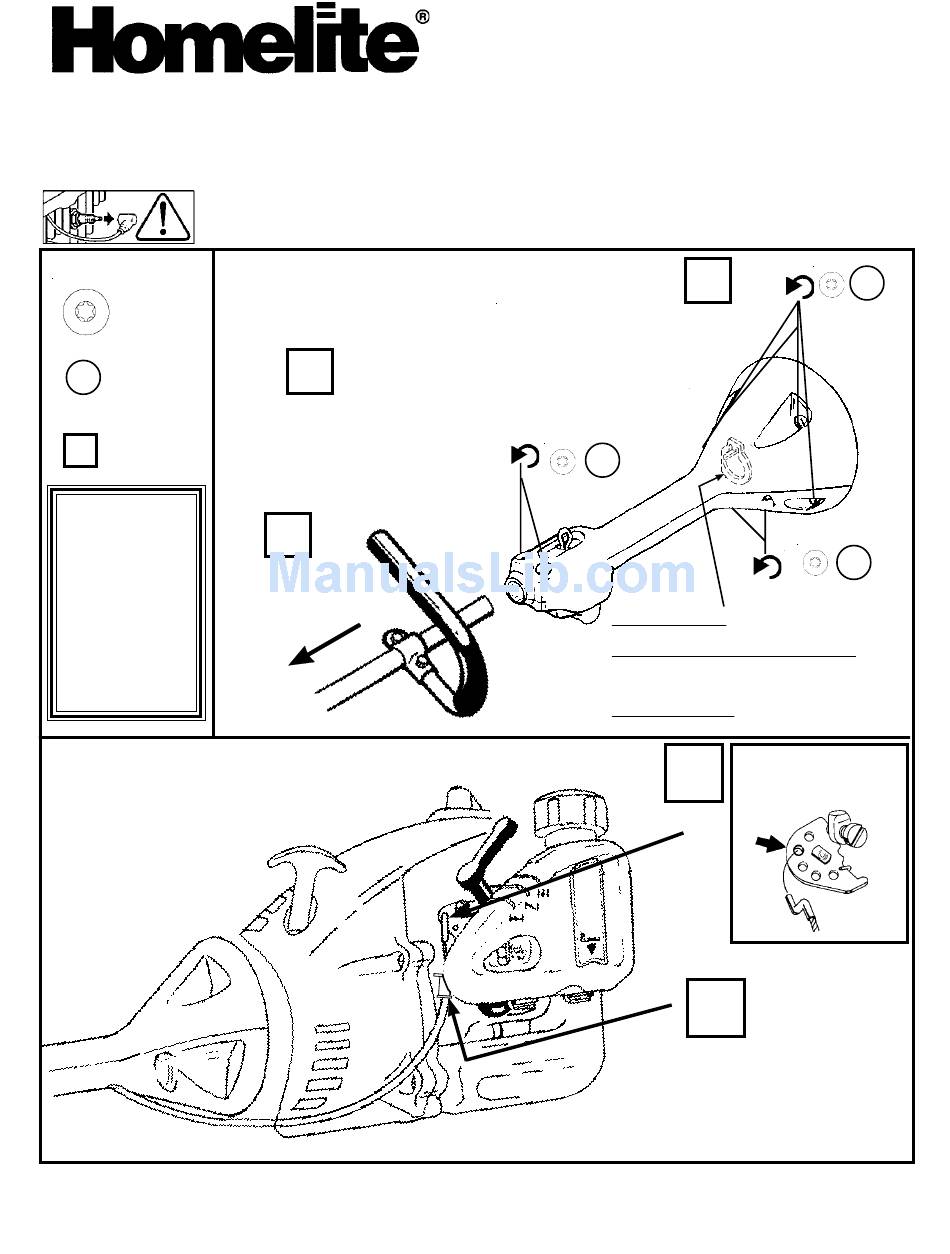 Homelite®

ManualsLib.com