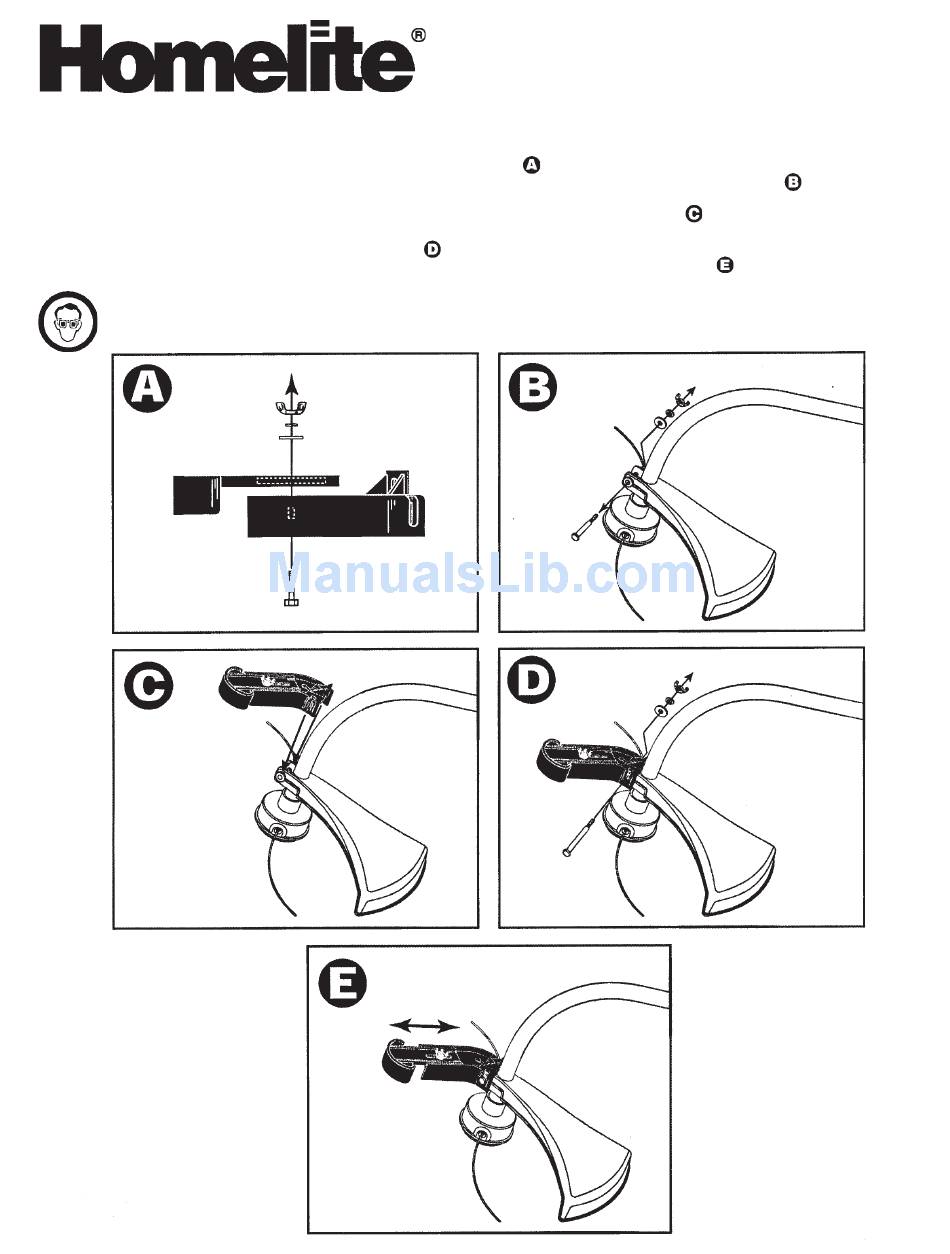 Homelite®

A B
C
D E

A

B

ManualsLib.com

C

D

E