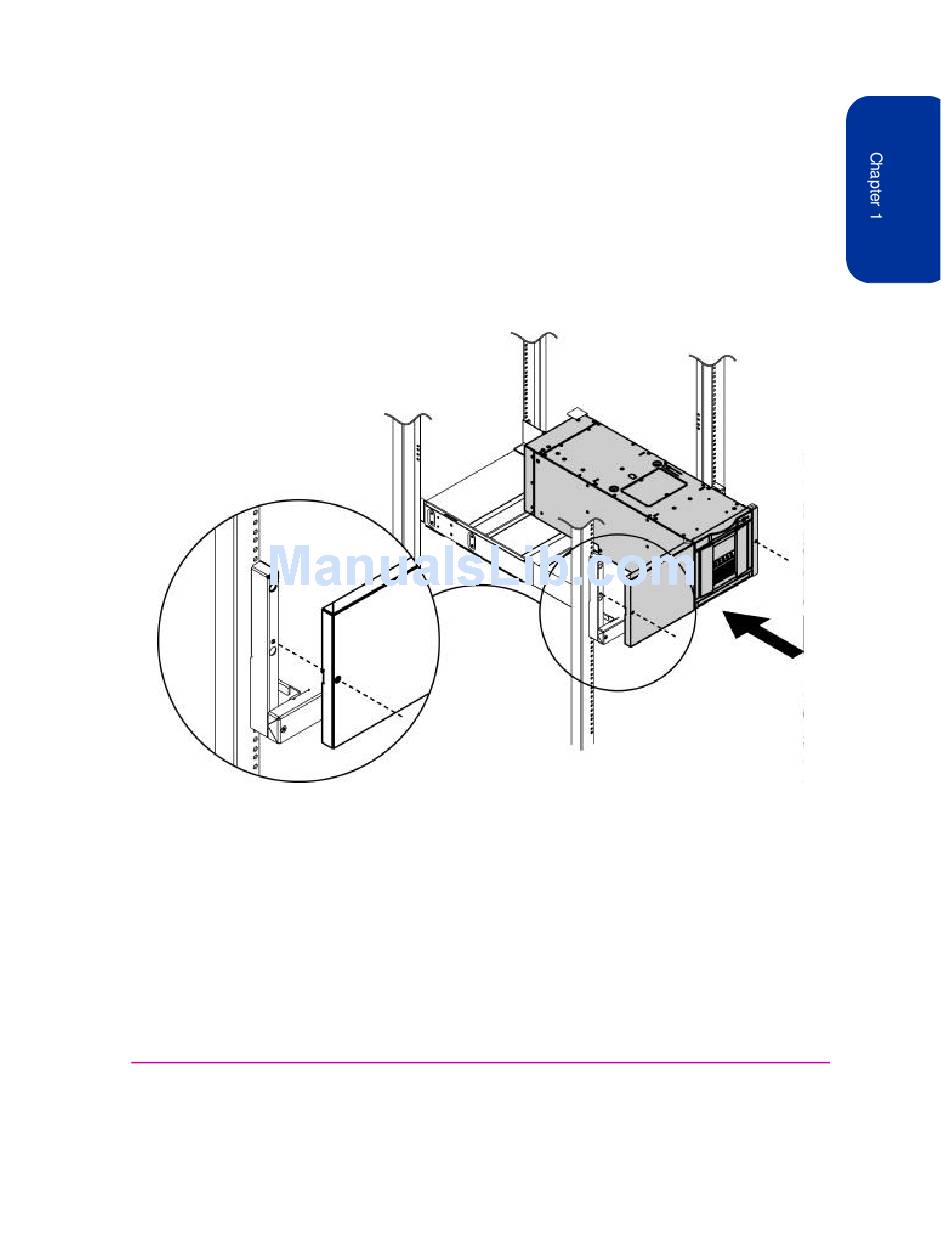 Chapter 1

ManualsLib.com