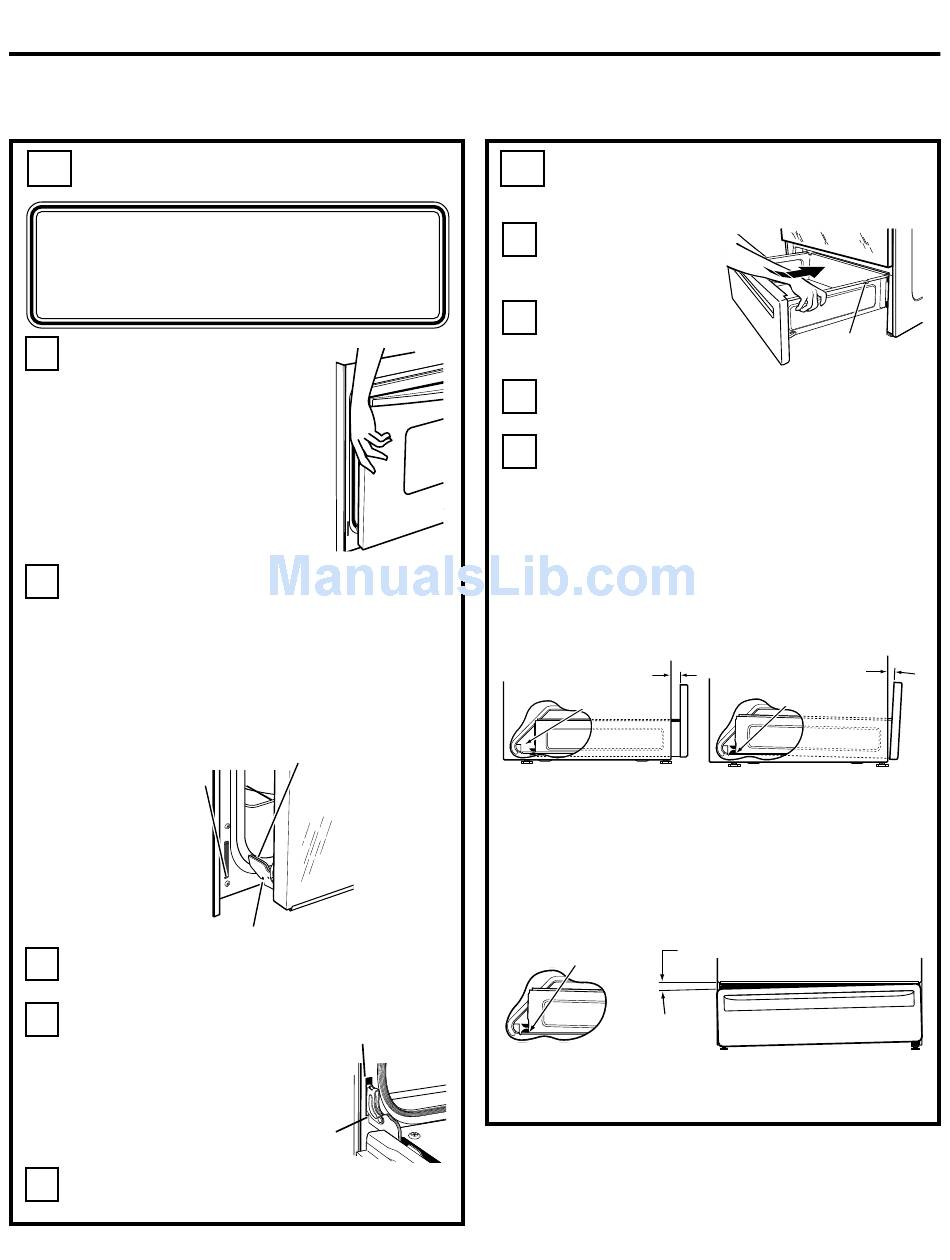 ManualsLib.com