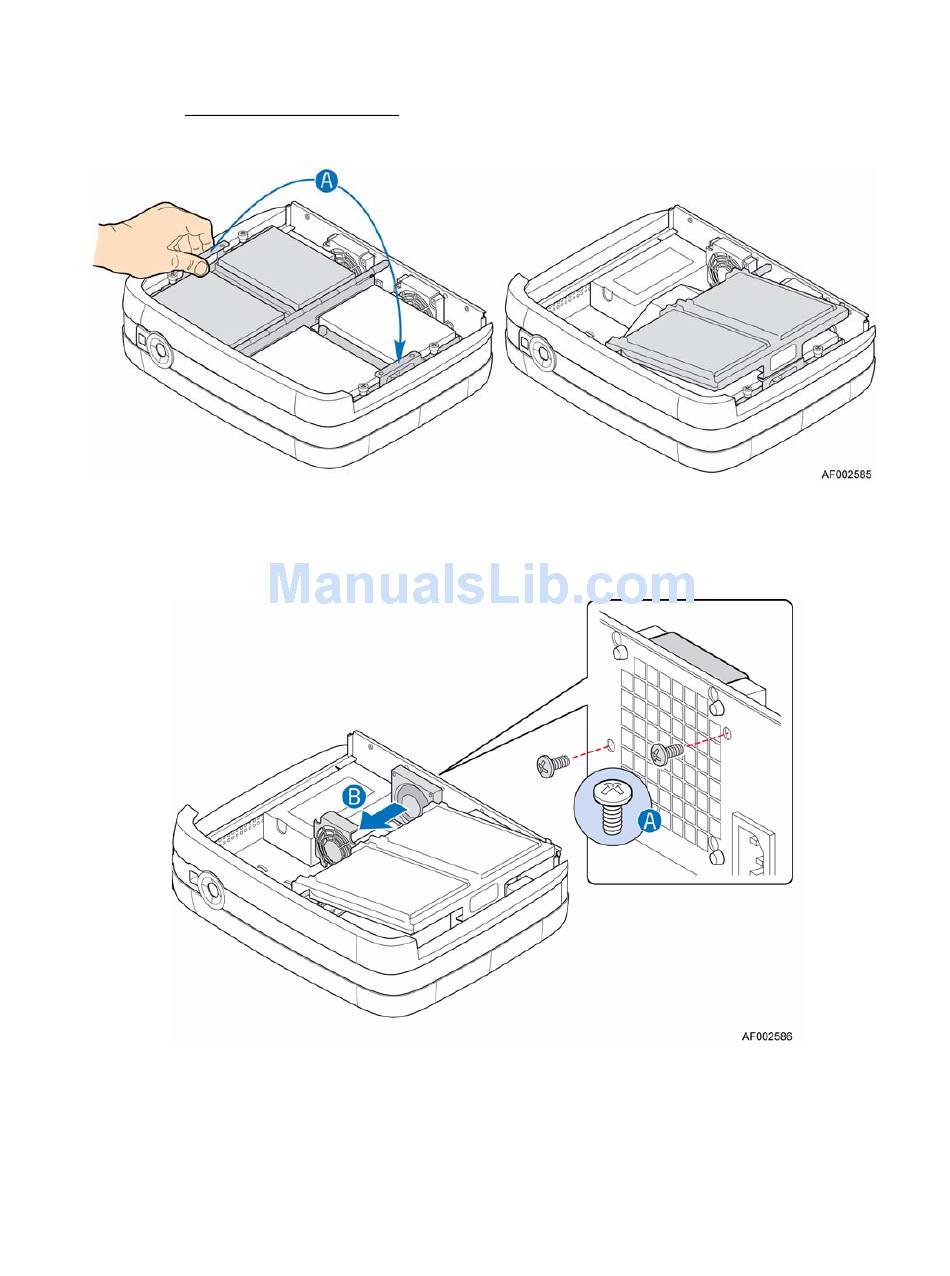 A

AF002585

ManualsLib.com

B

A

AF002586