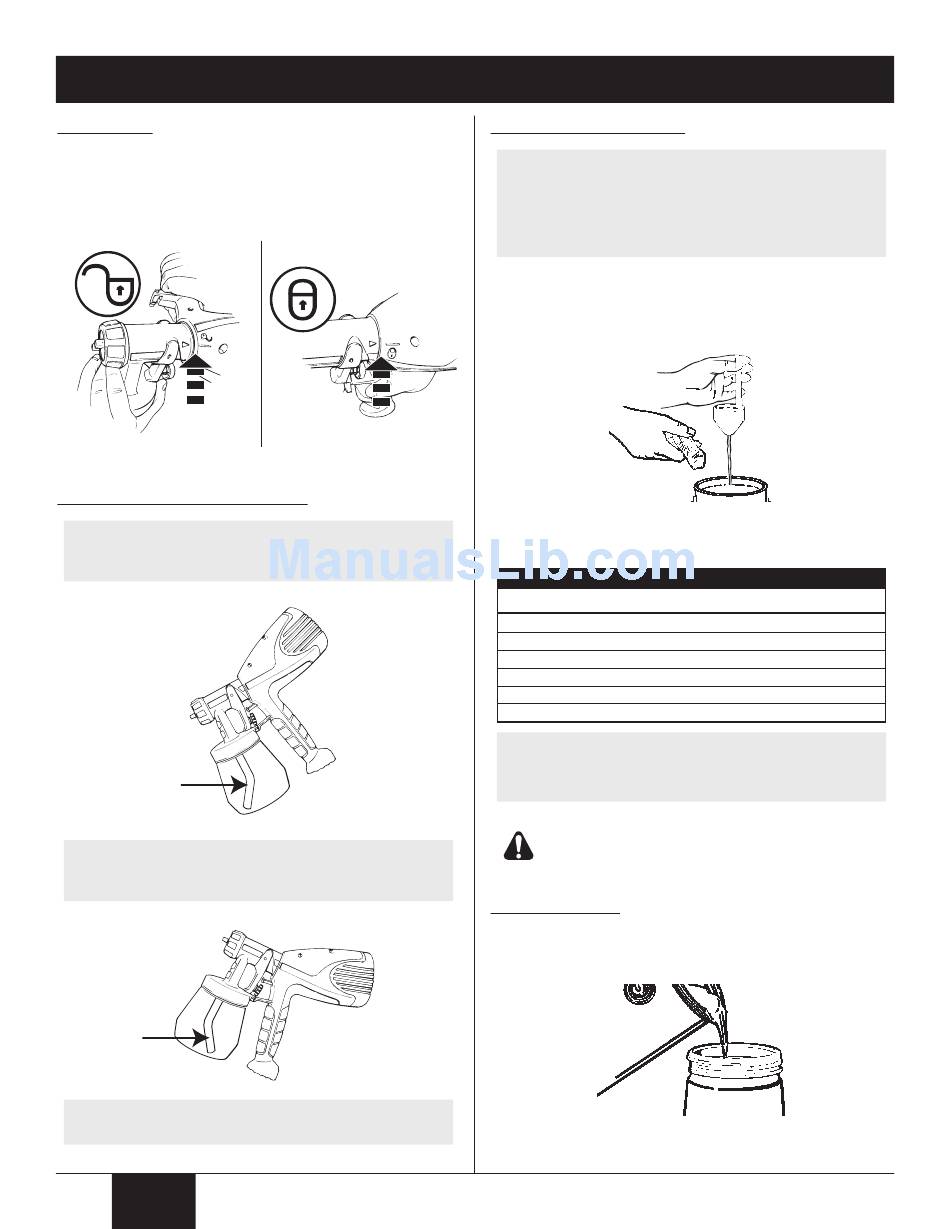 ManualsLib.com