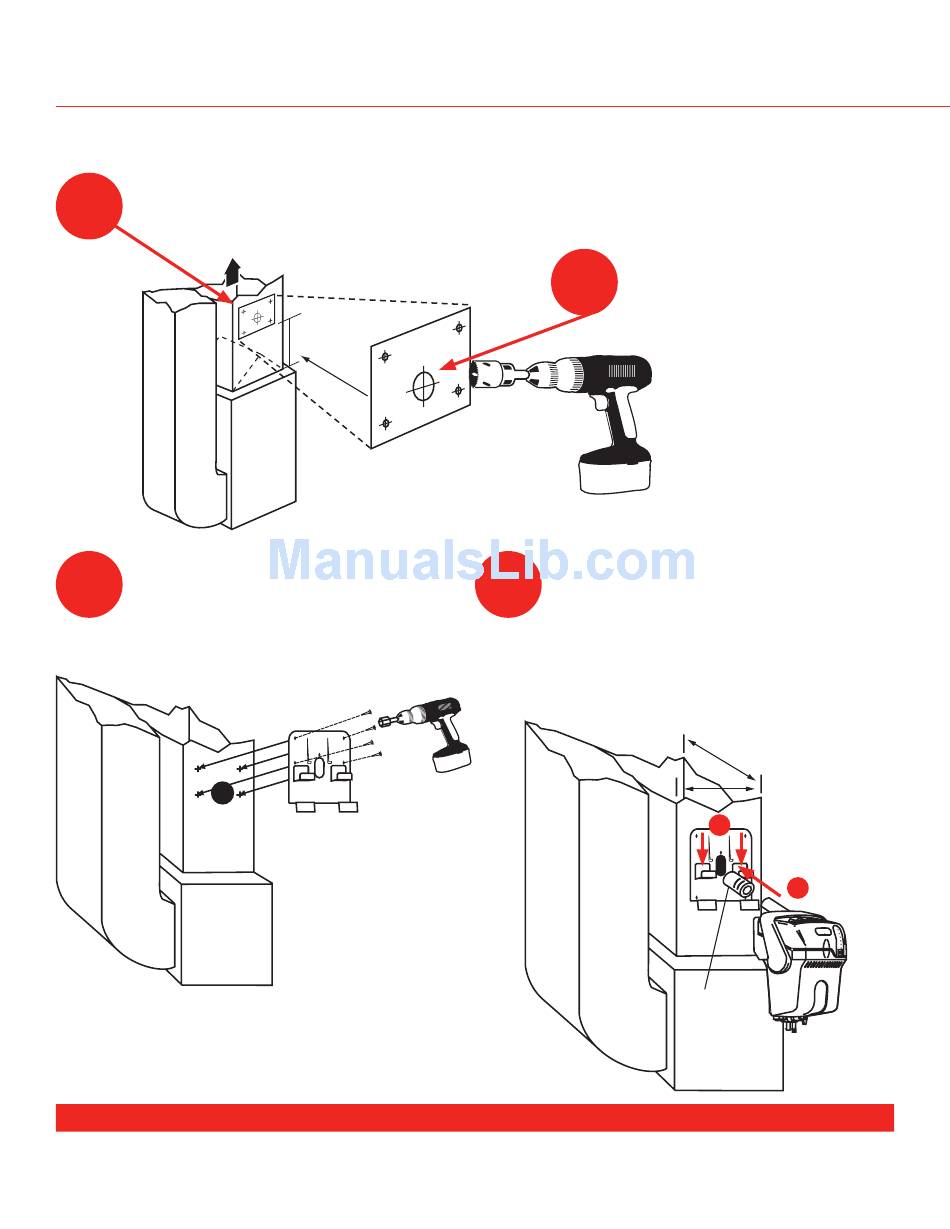 ManualsLib.com