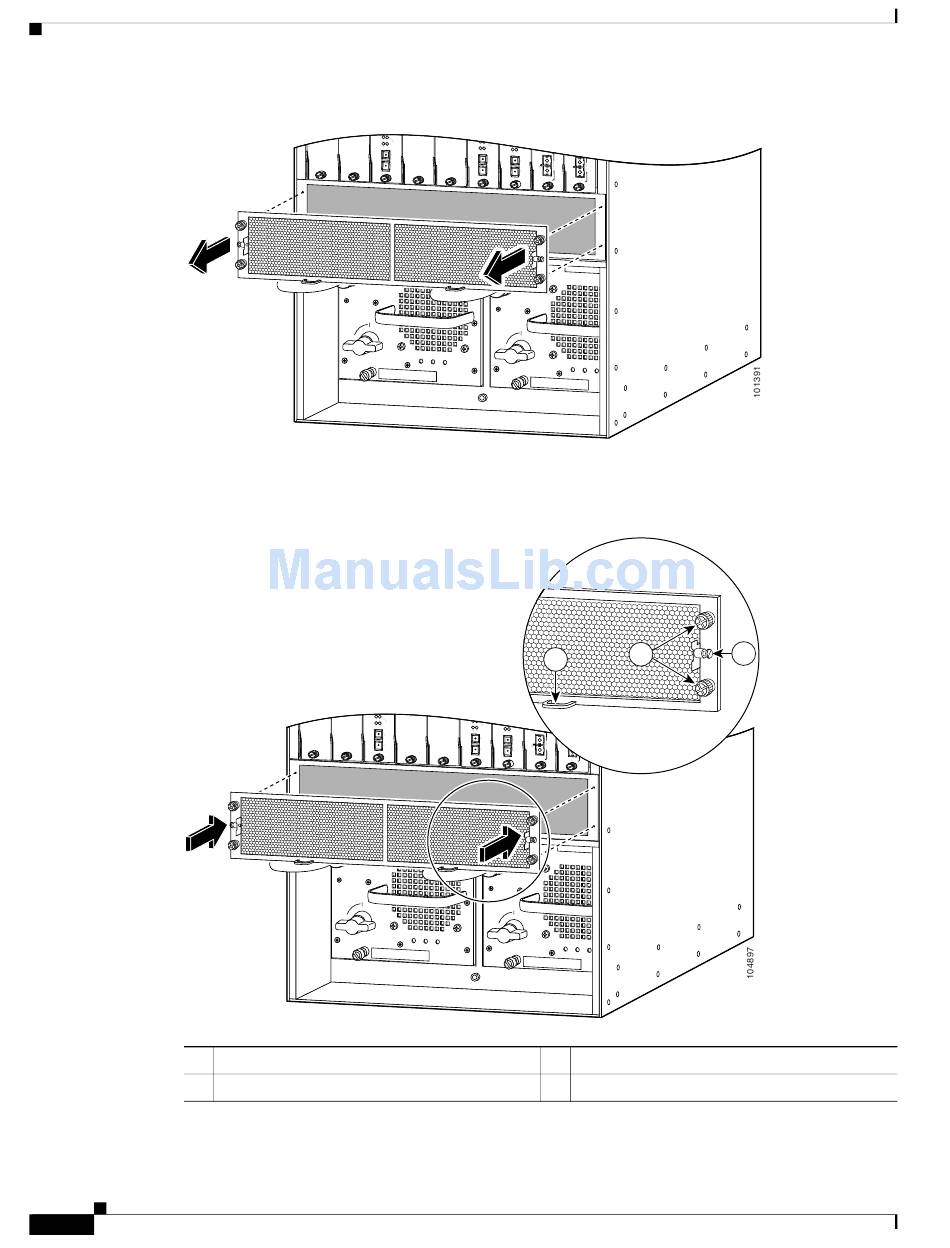 101391

ManualsLib.com

104897