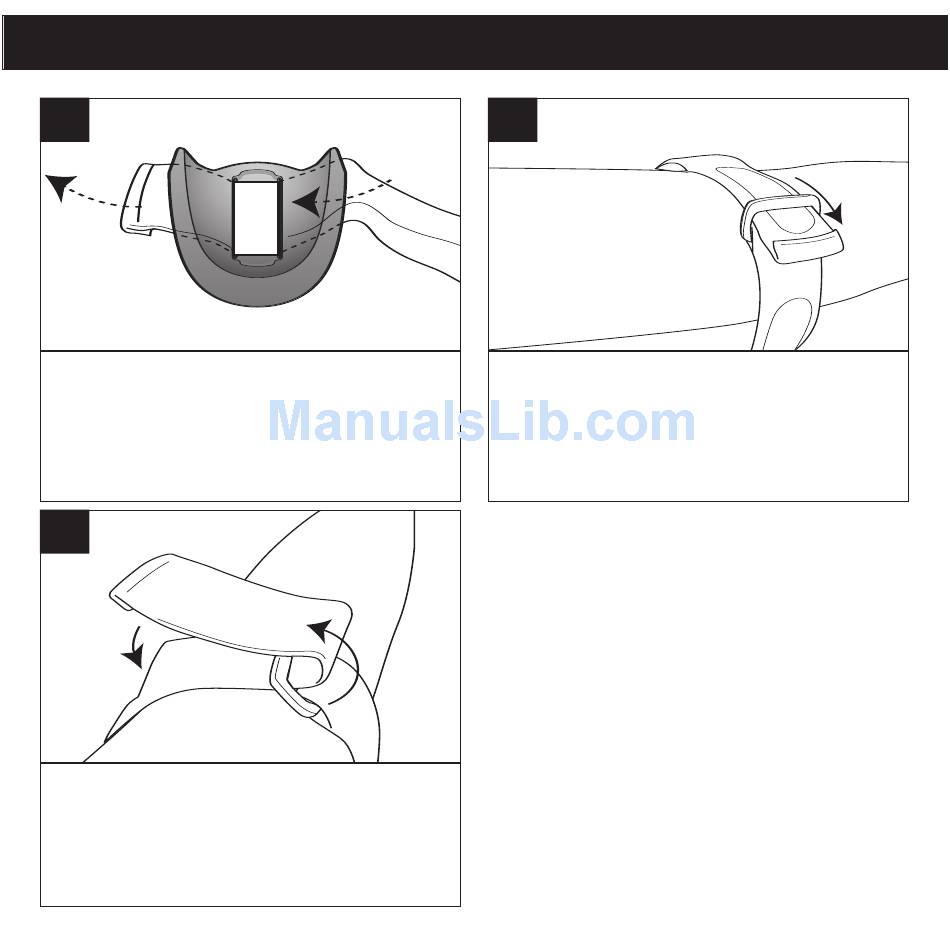 ManualsLib.com