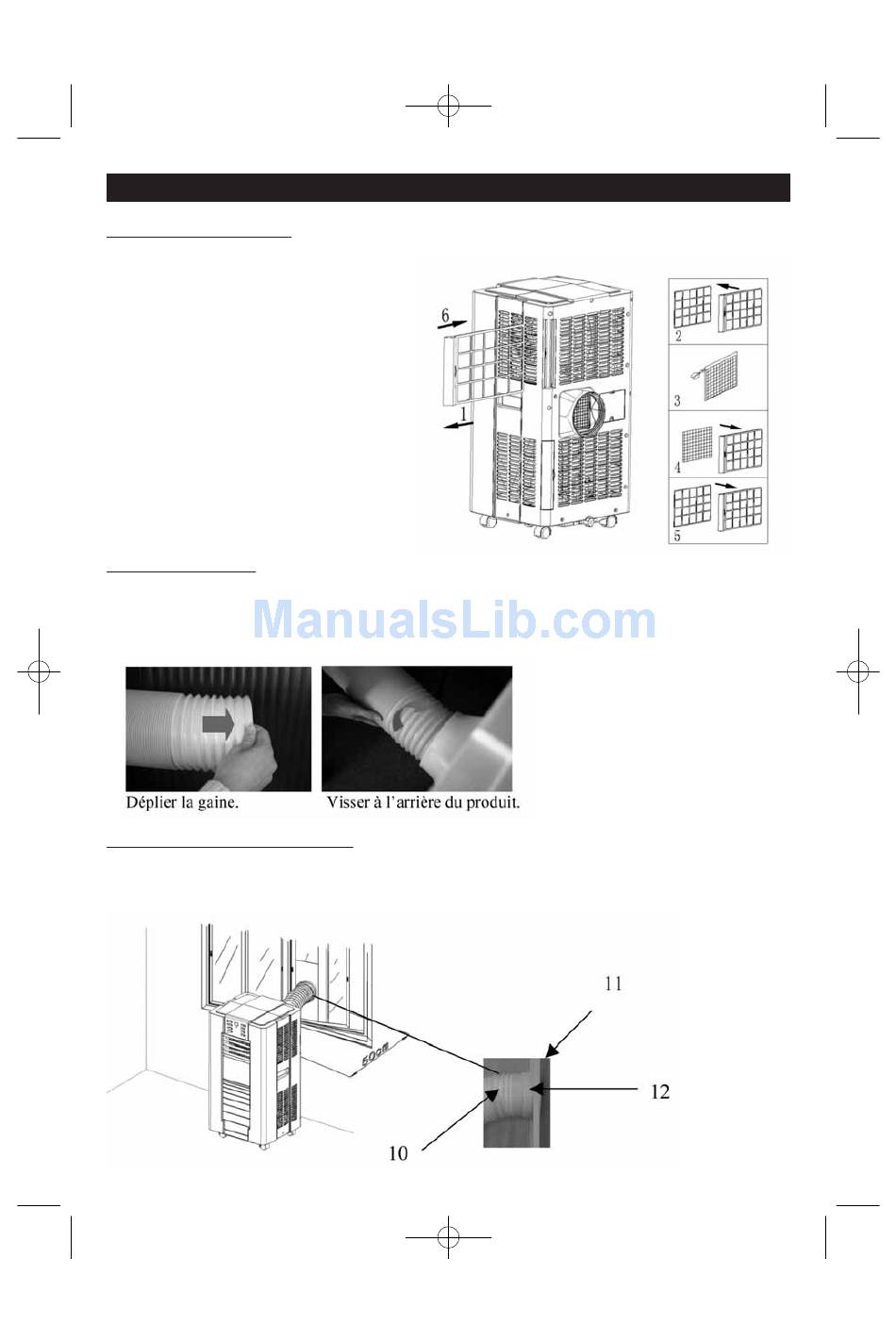 6

1

2

3

4

5

ManualsLib.com

Déplier la gaine.

Visser à l'arrière du produit.

50cm

11

12

10