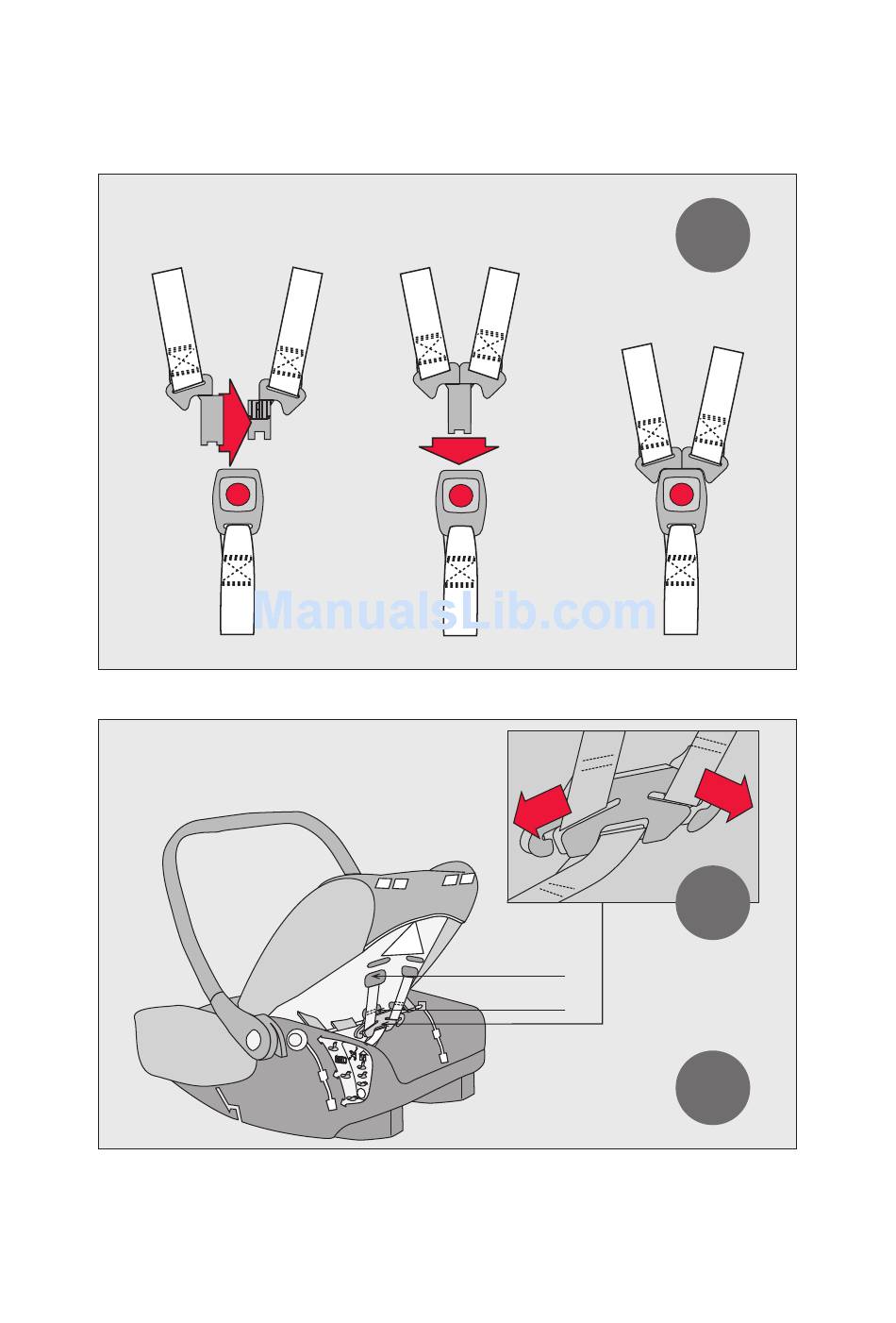 ManualsLib.com